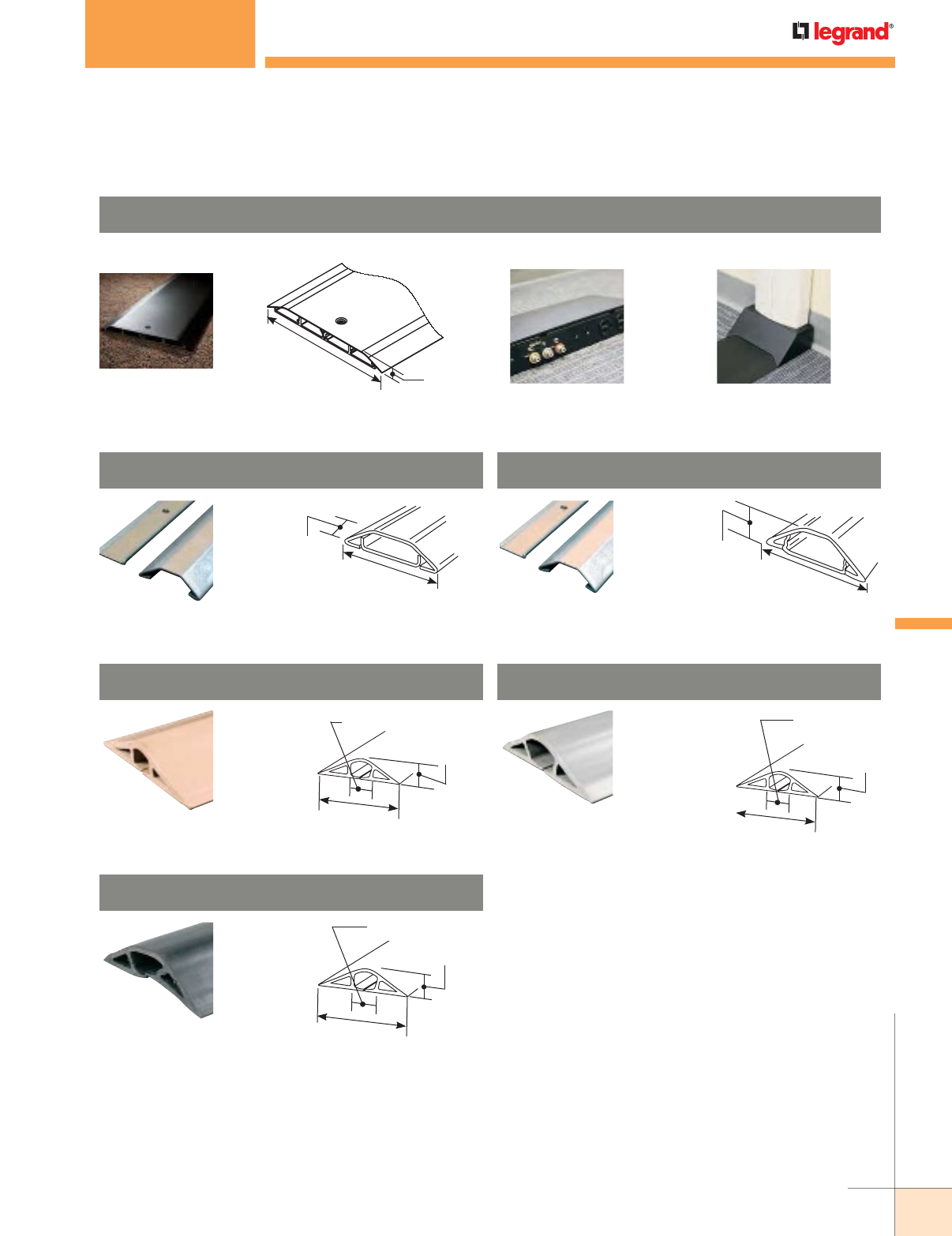 legrand®