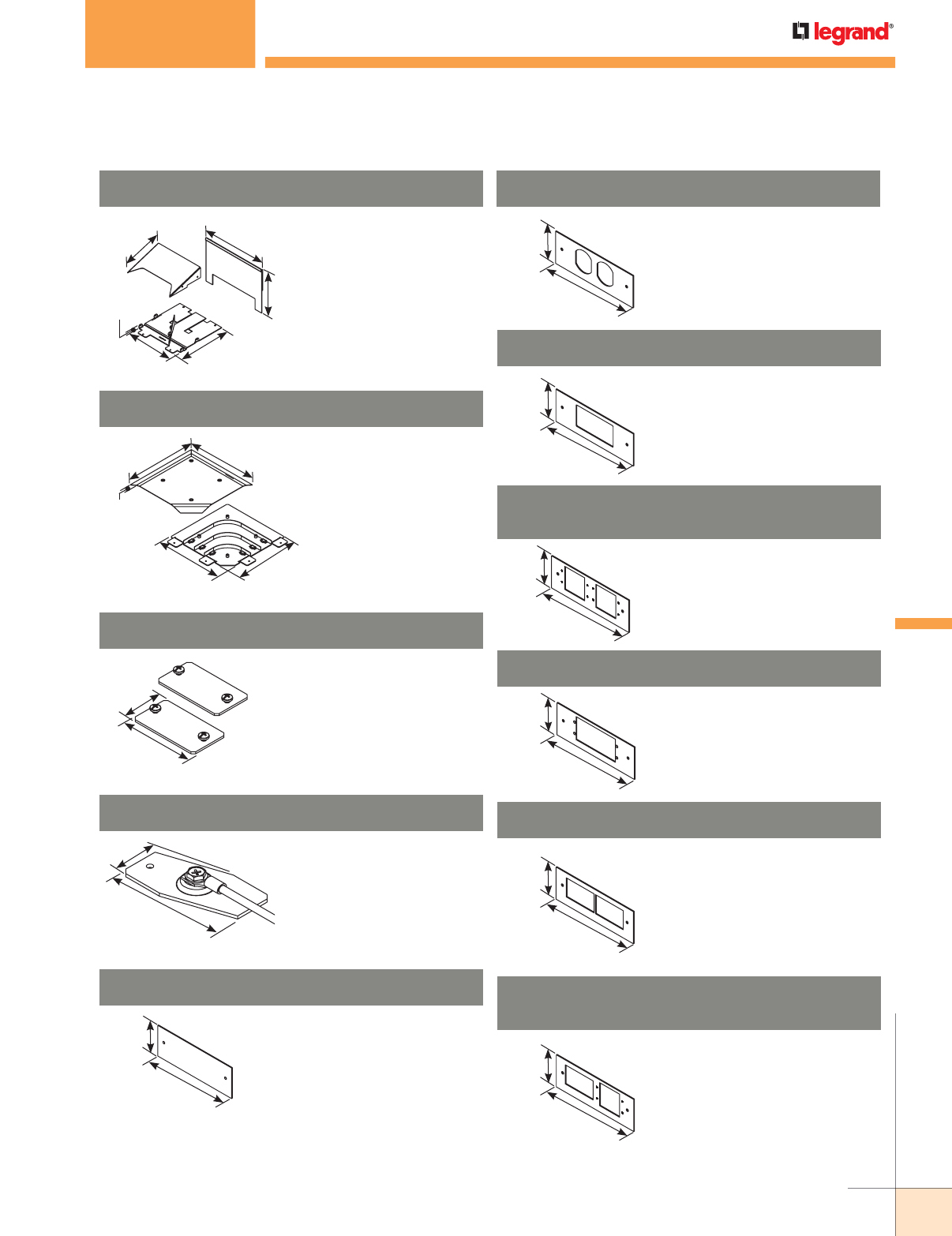 legrand®