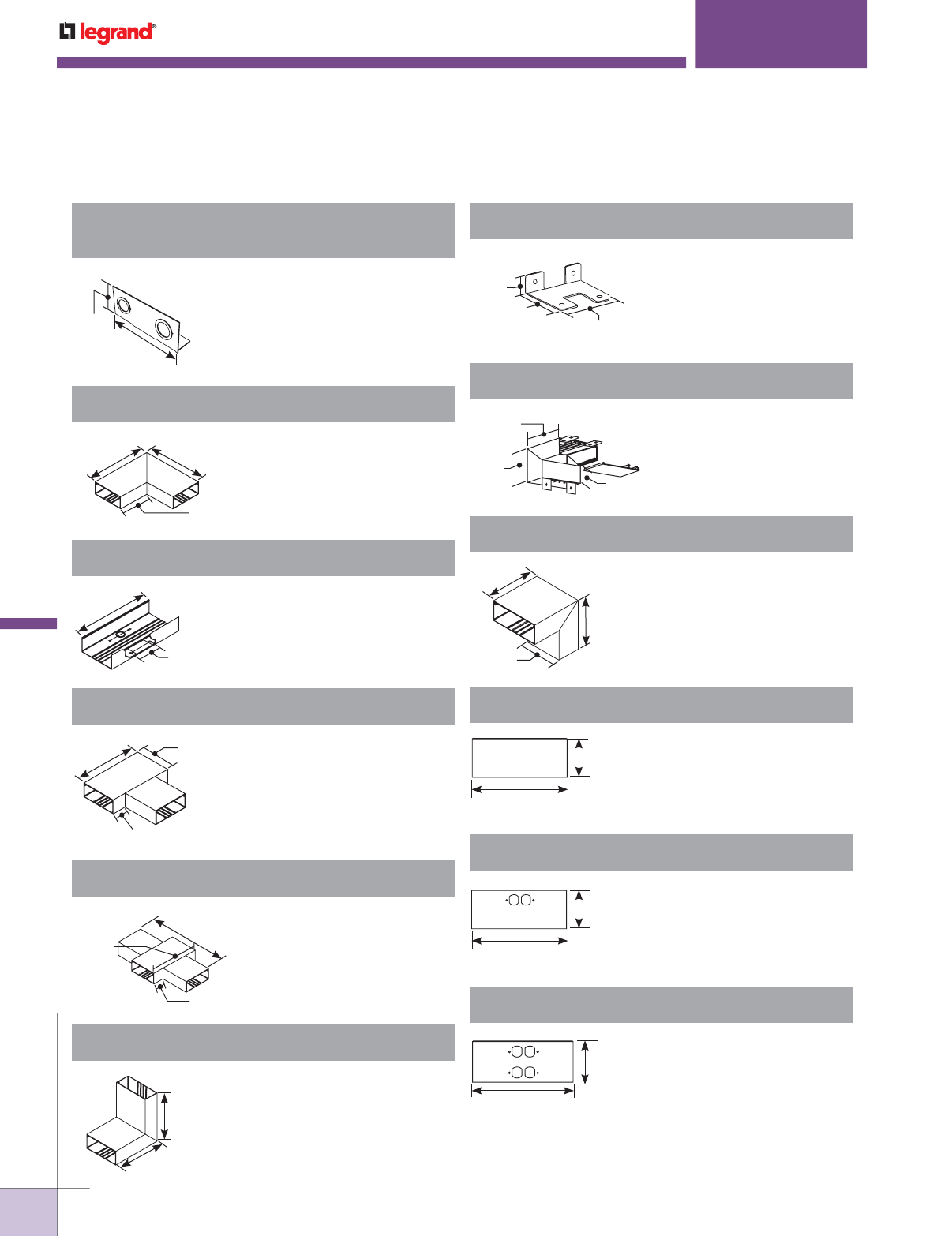 legrand®