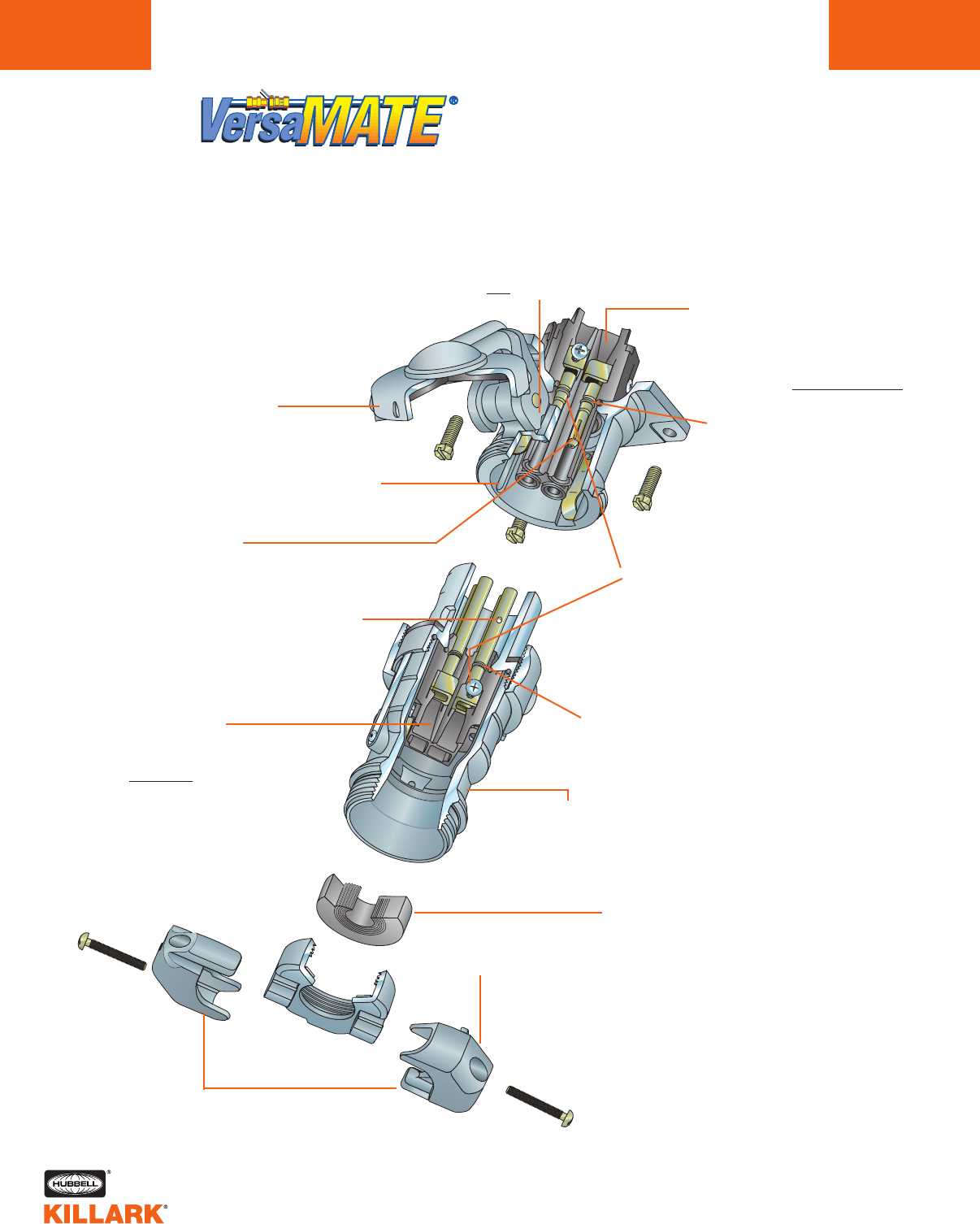 VersaMATE®

HUBBELL®
KILLARK®