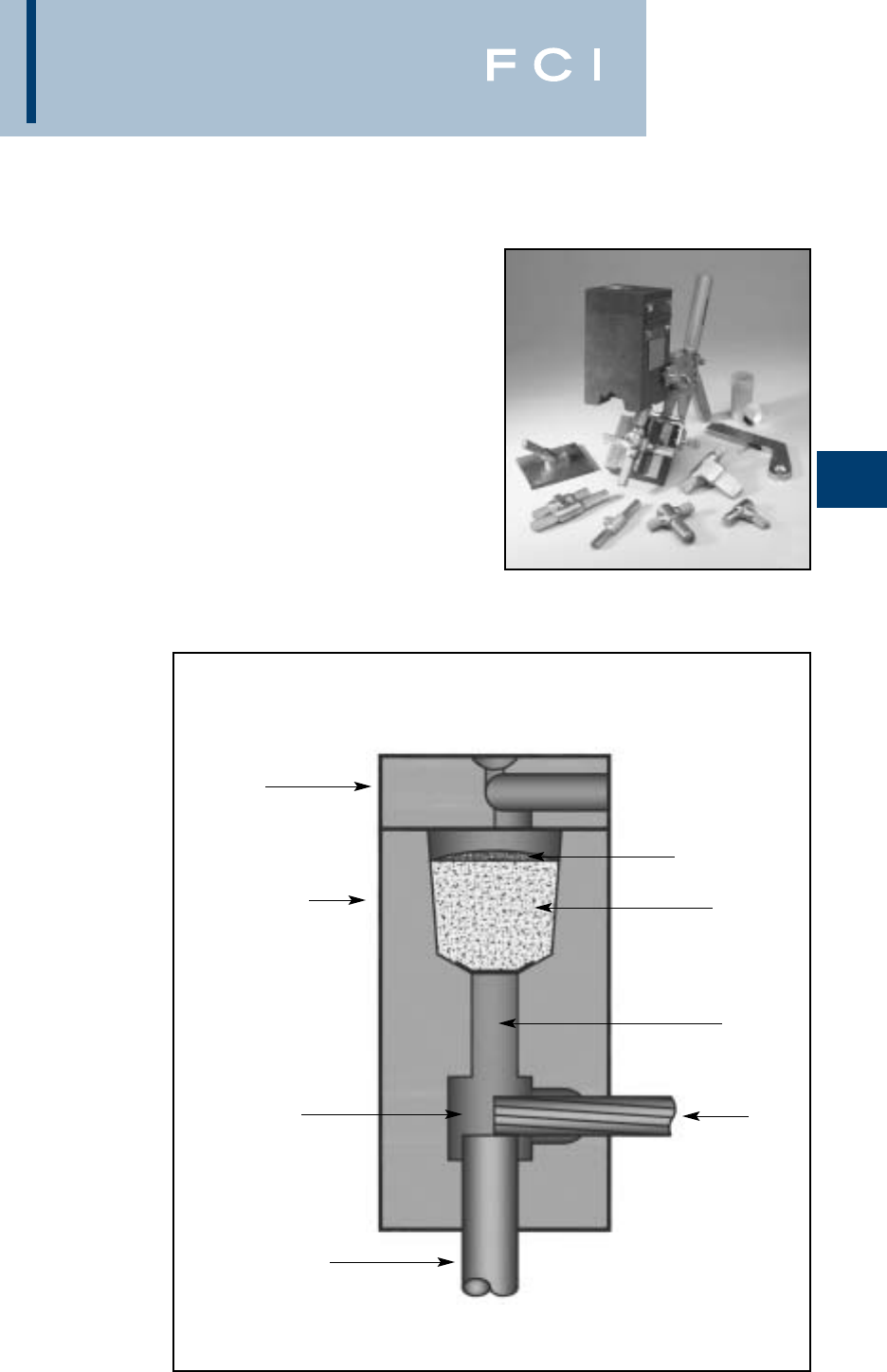 FCI