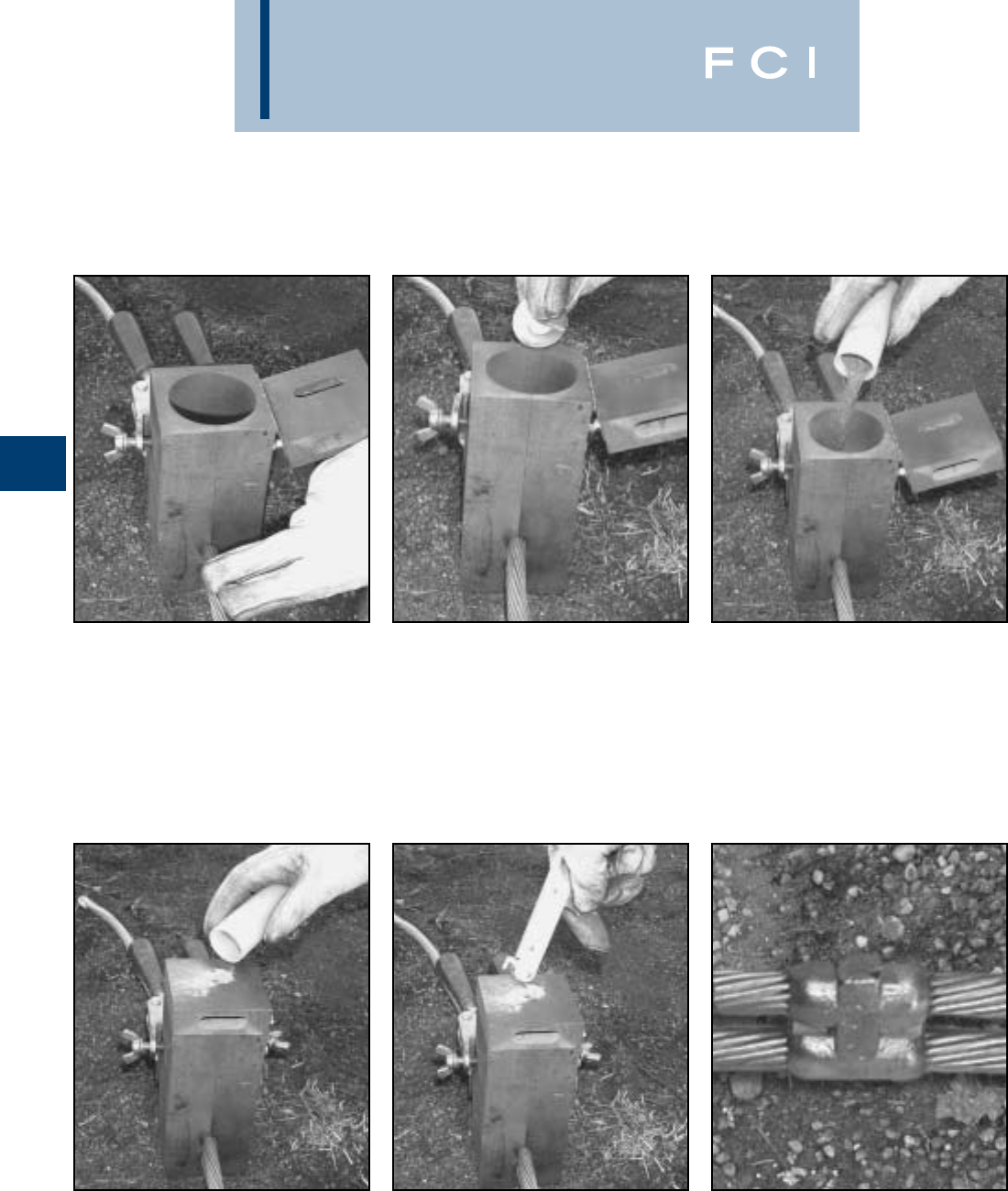 FCI