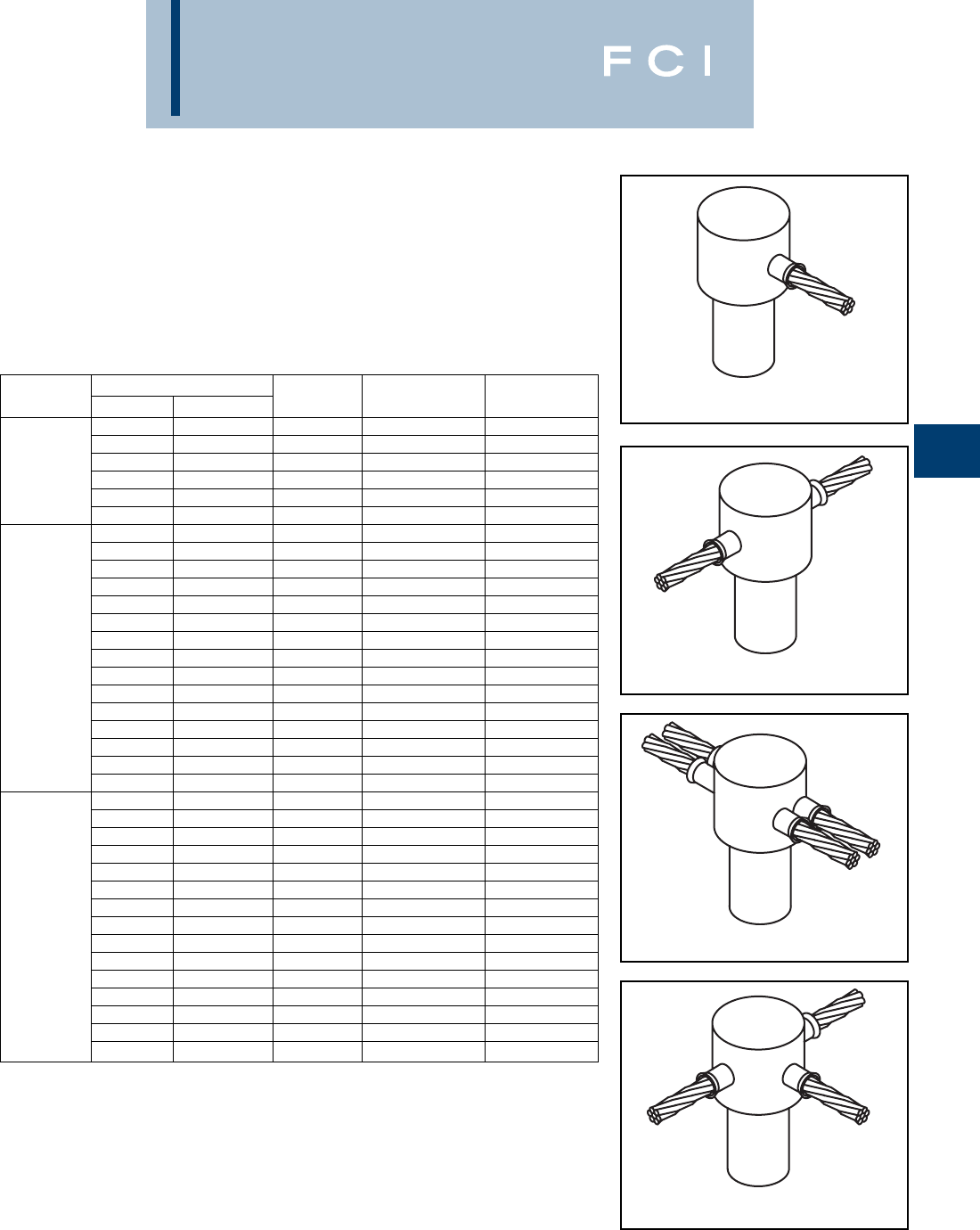 FCI