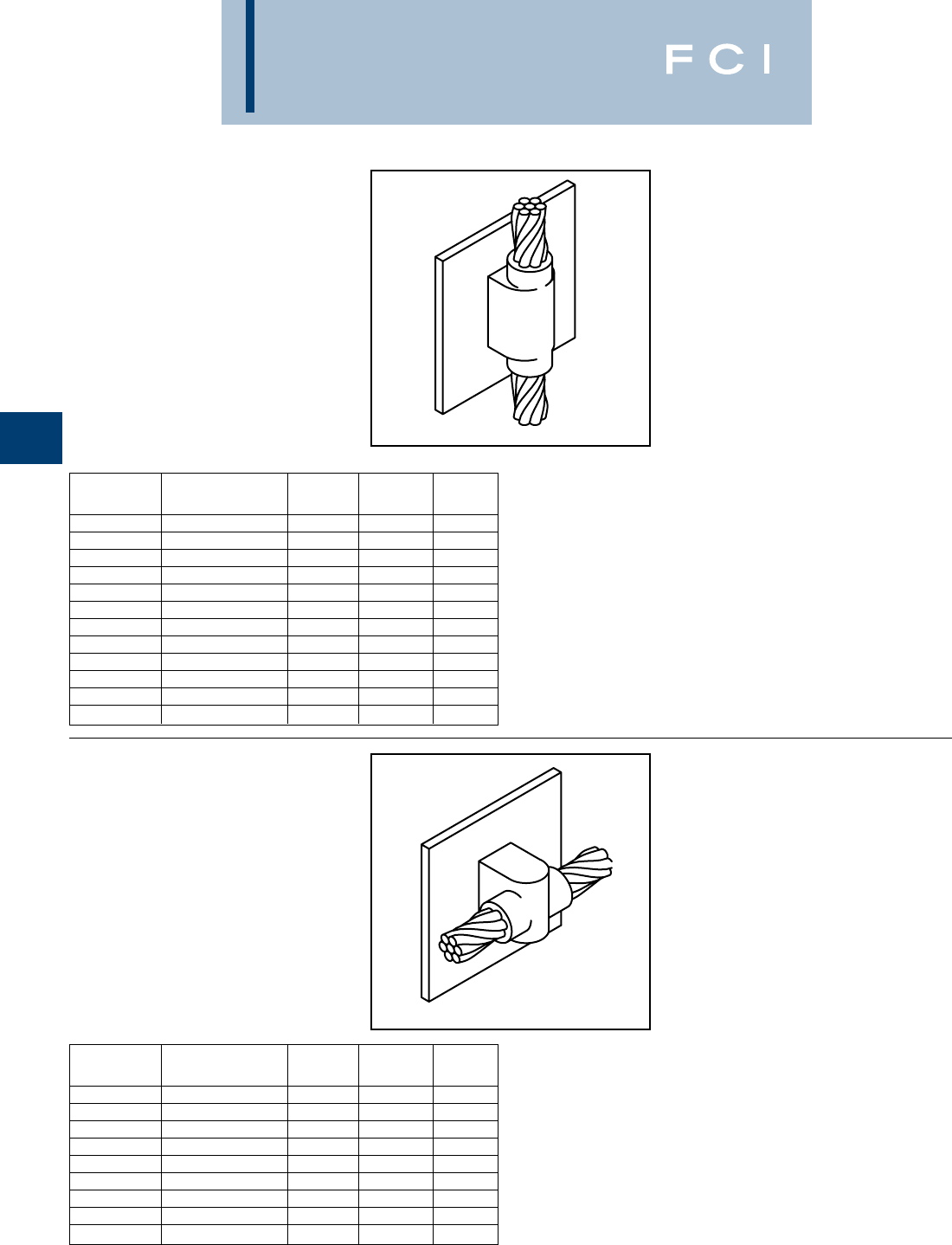 FCI