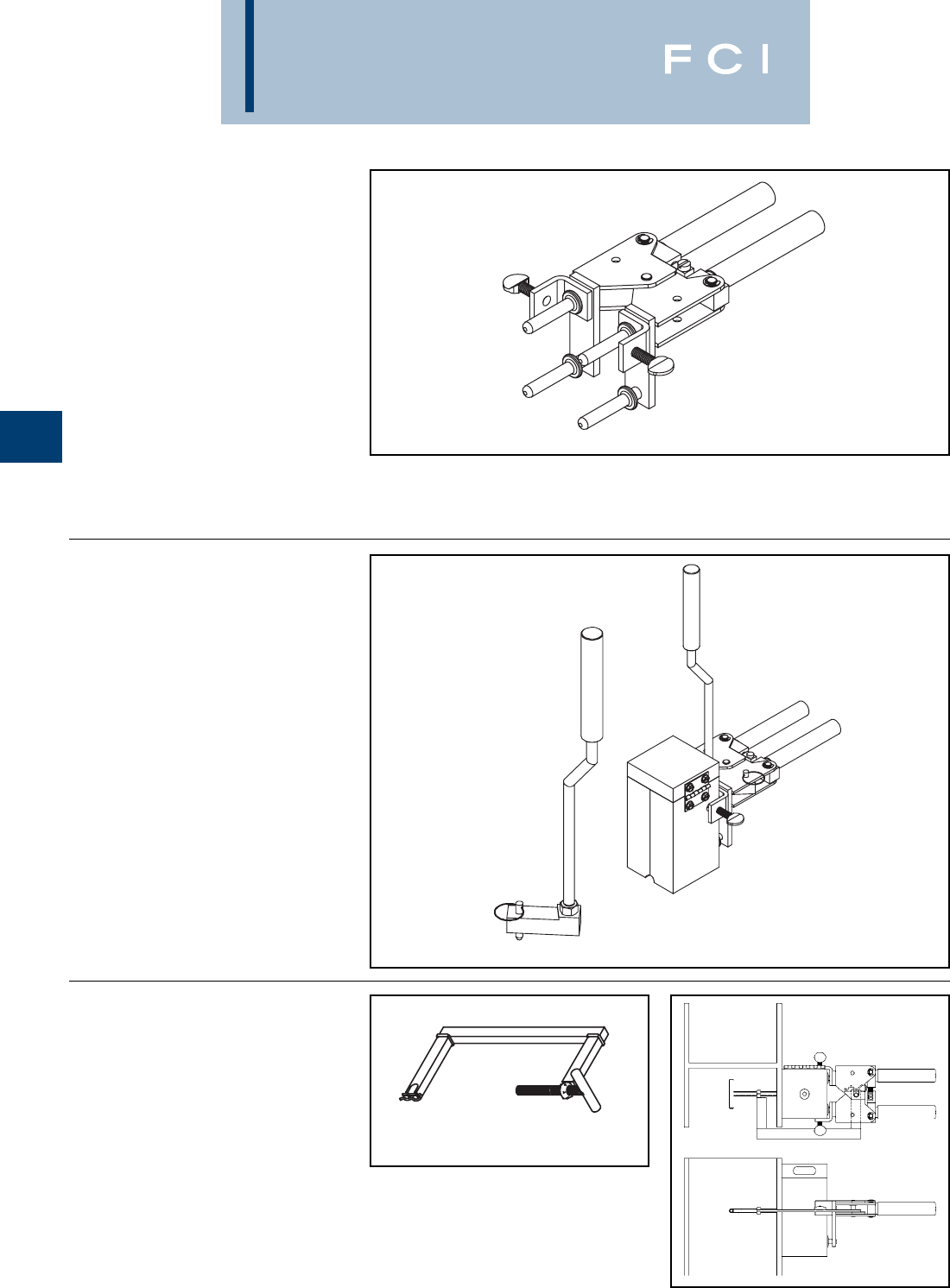 FCI