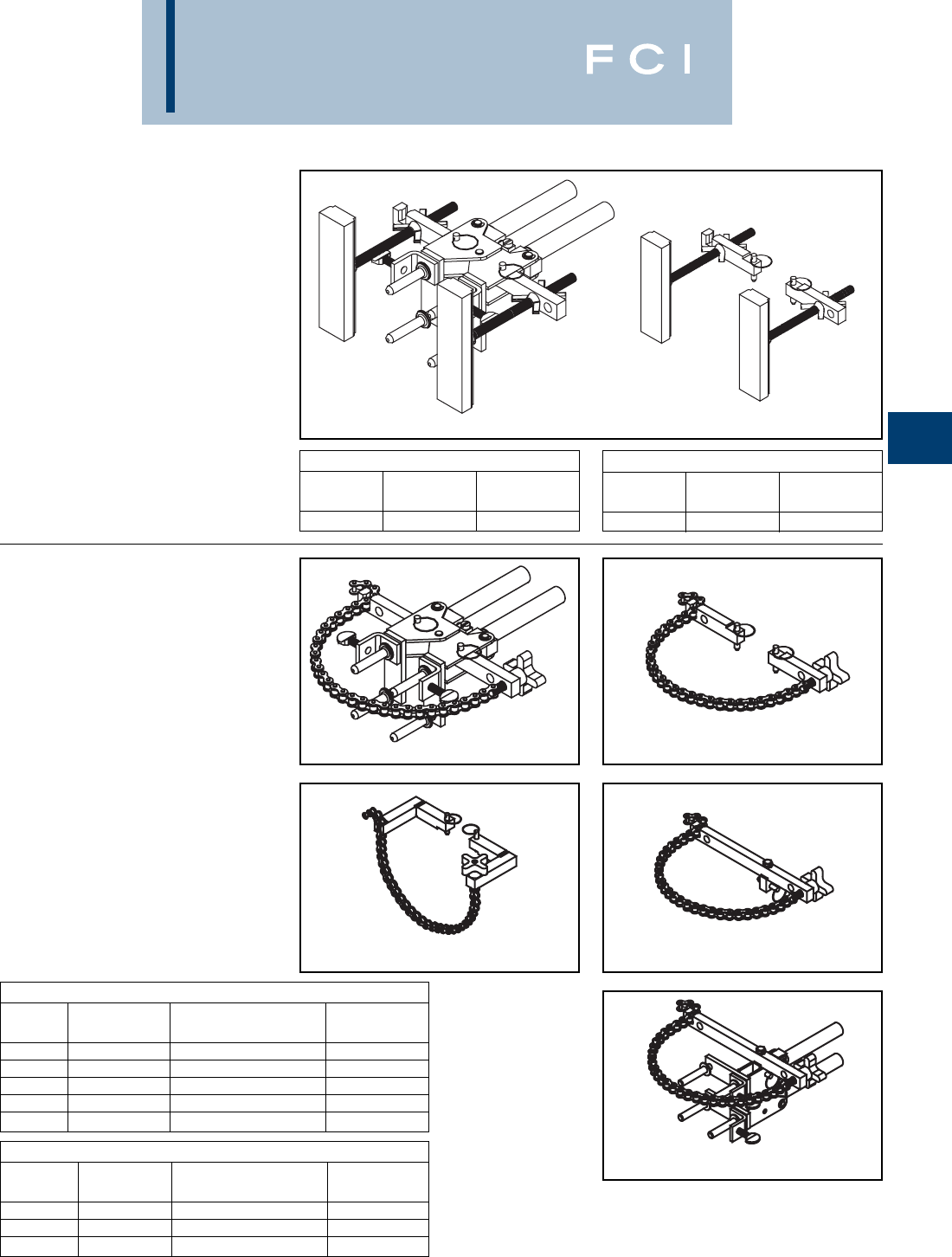 FCI