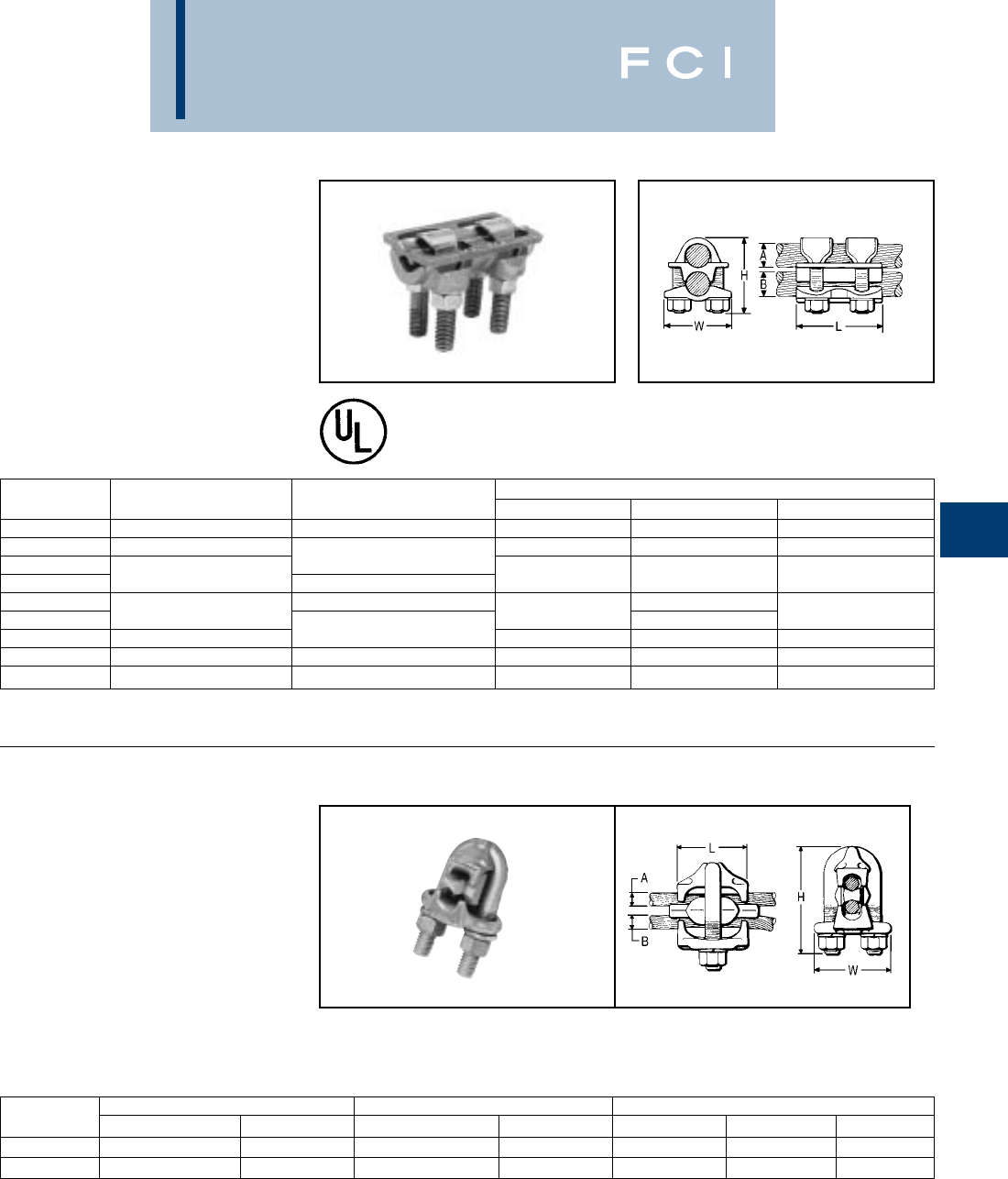 FCI

A
H
B
W
L

UL

L
A
B
H
W