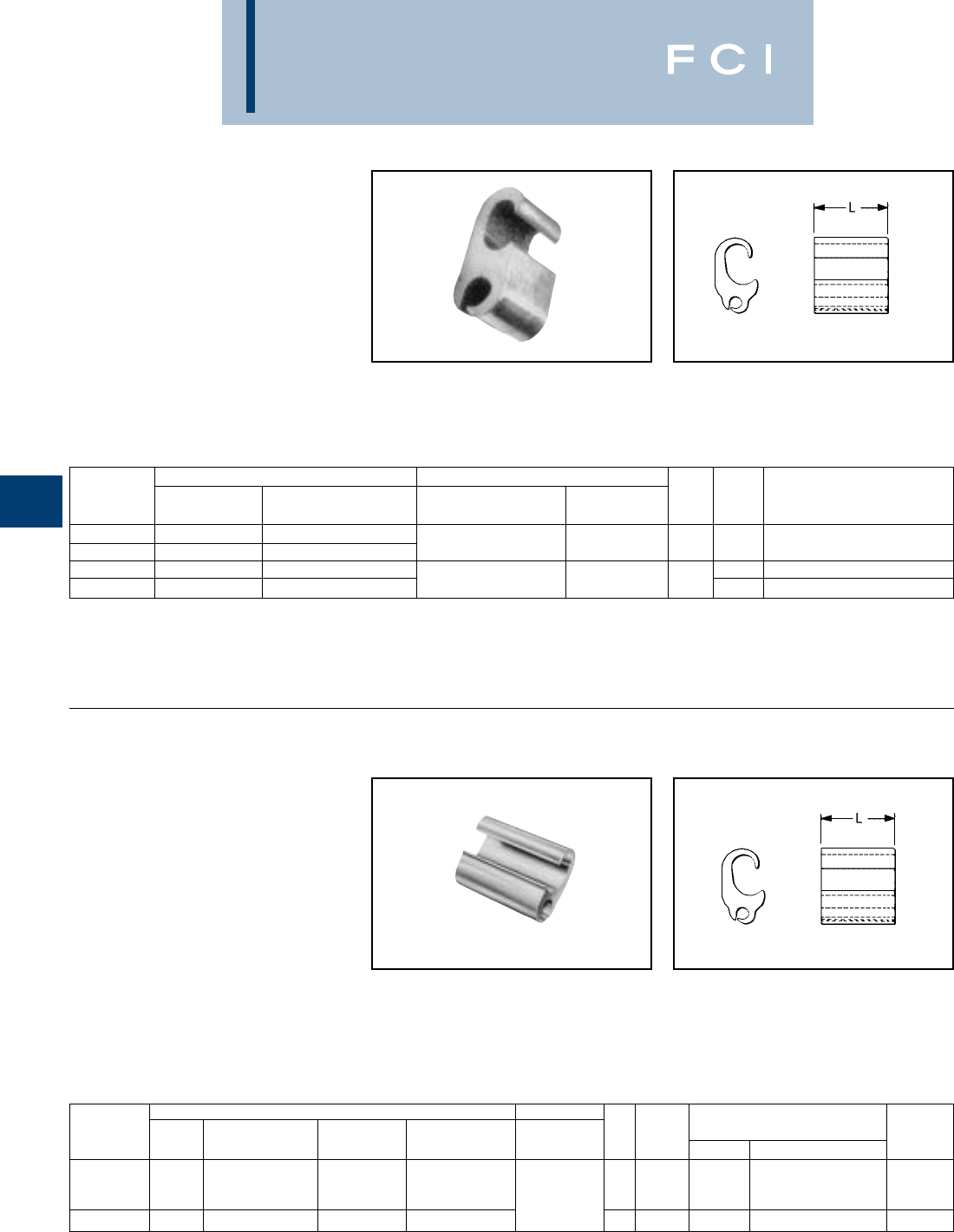 FCI

L

L