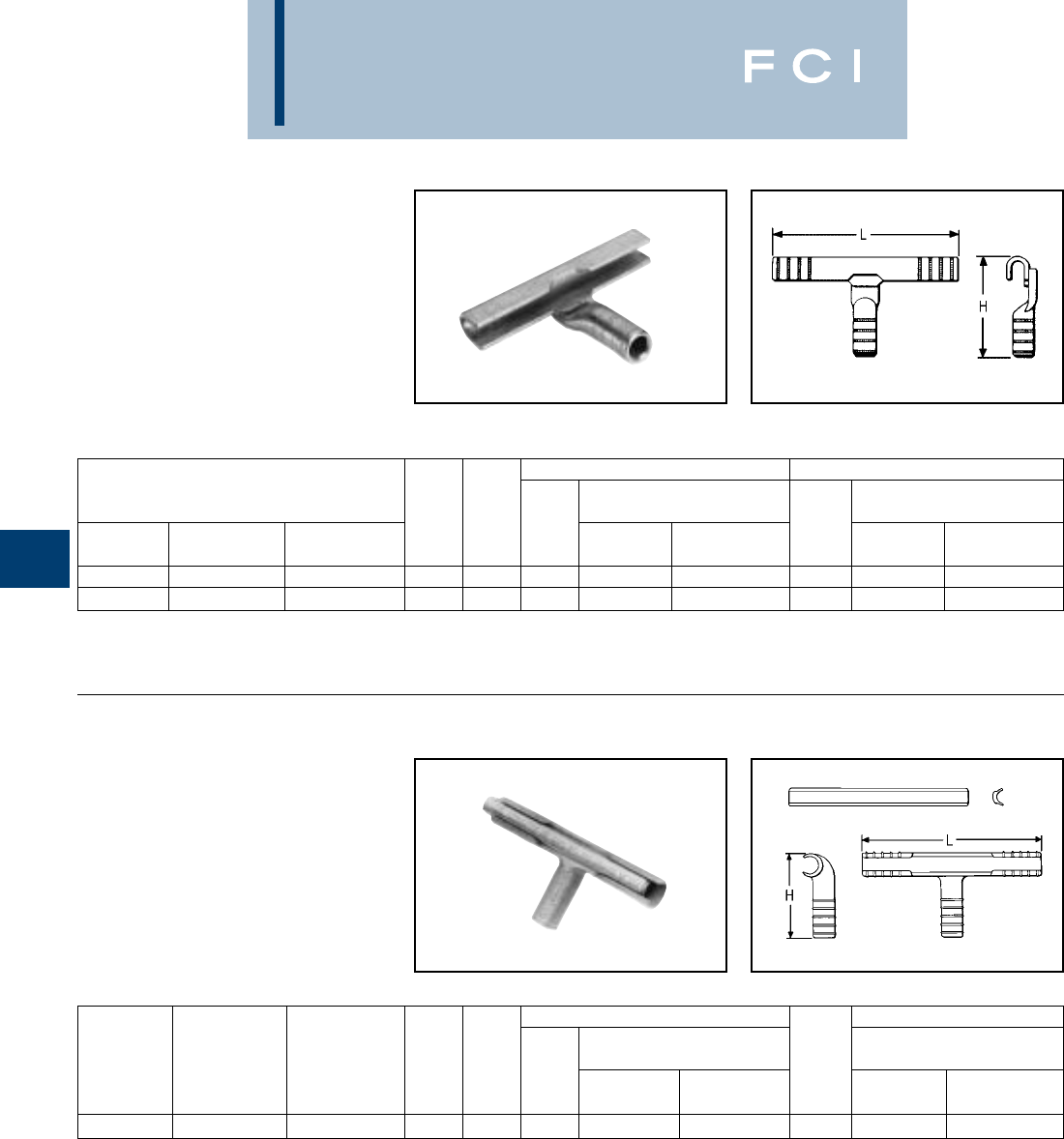 FCI

L

H

L

H