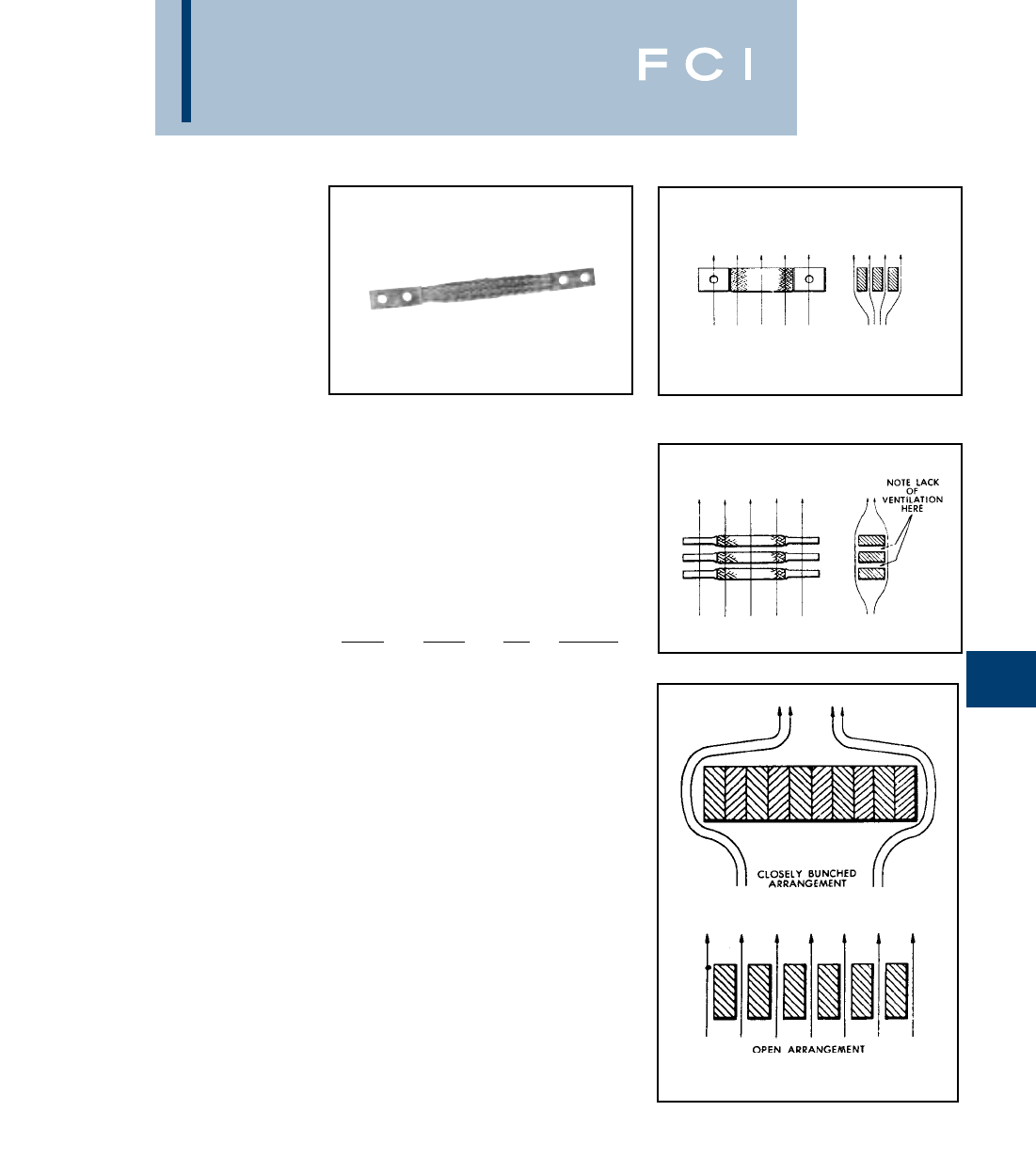 FCI

NOTE LACK OF VENTILATION HERE

CLOSELY BUNCHED ARRANGEMENT

OPEN ARRANGEMENT