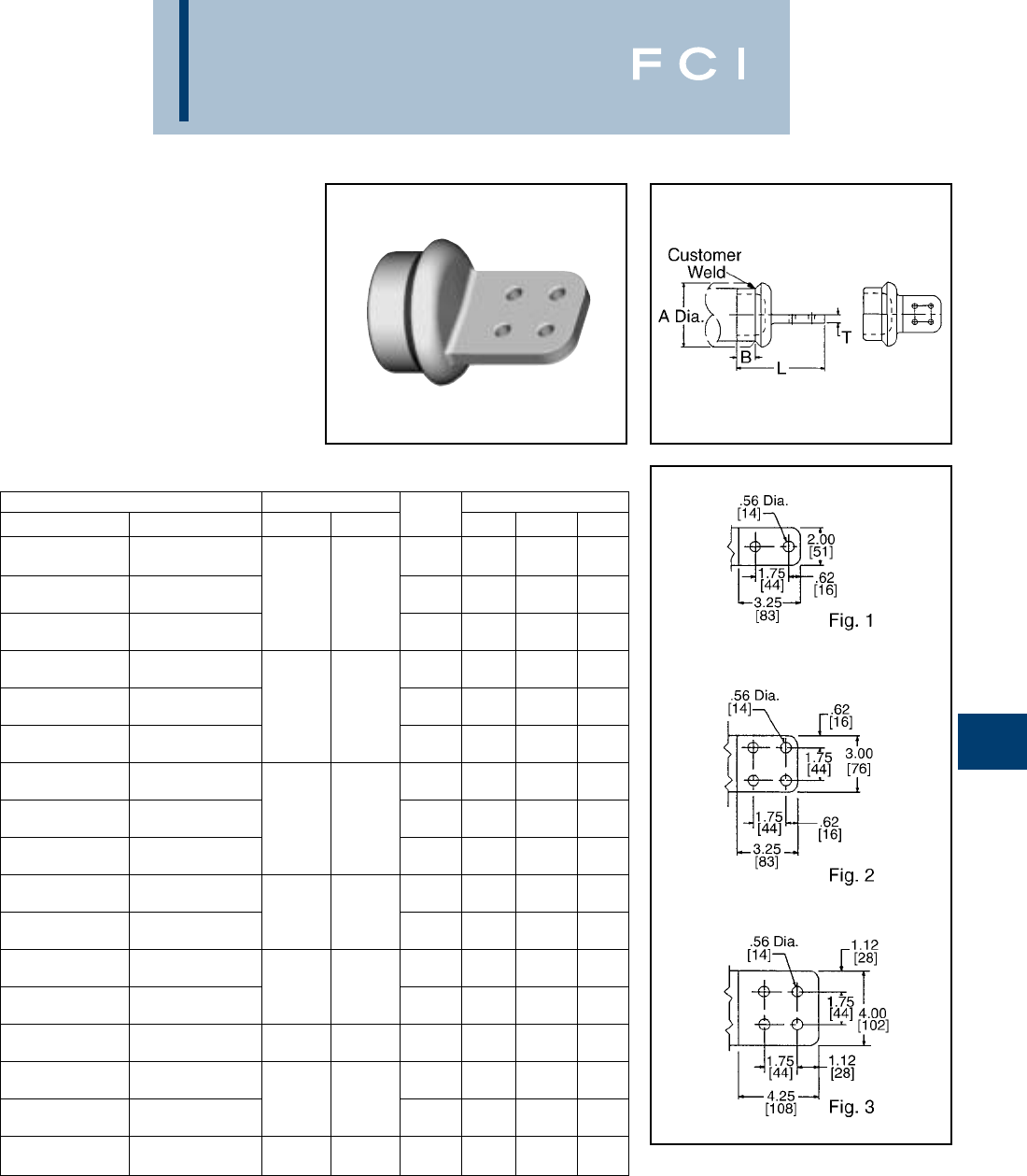 FCI

Customer Weld

A Dia.

B

L

T

.56 Dia.
[14]

2.00
[51]

1.75
[44]

.62
[16]

3.25
[83]

Fig. 1

.56 Dia.
[14]

.62
[16]

1.75
[44]

3.00
[76]

1.75
[44]

.62
[16]

3.25
[83]

Fig. 2

.56 Dia.
[14]

1.12
[28]

1.75
[44]

4.00
[102]

1.75
[44]

1.12
[28]

4.25
[108]

Fig. 3