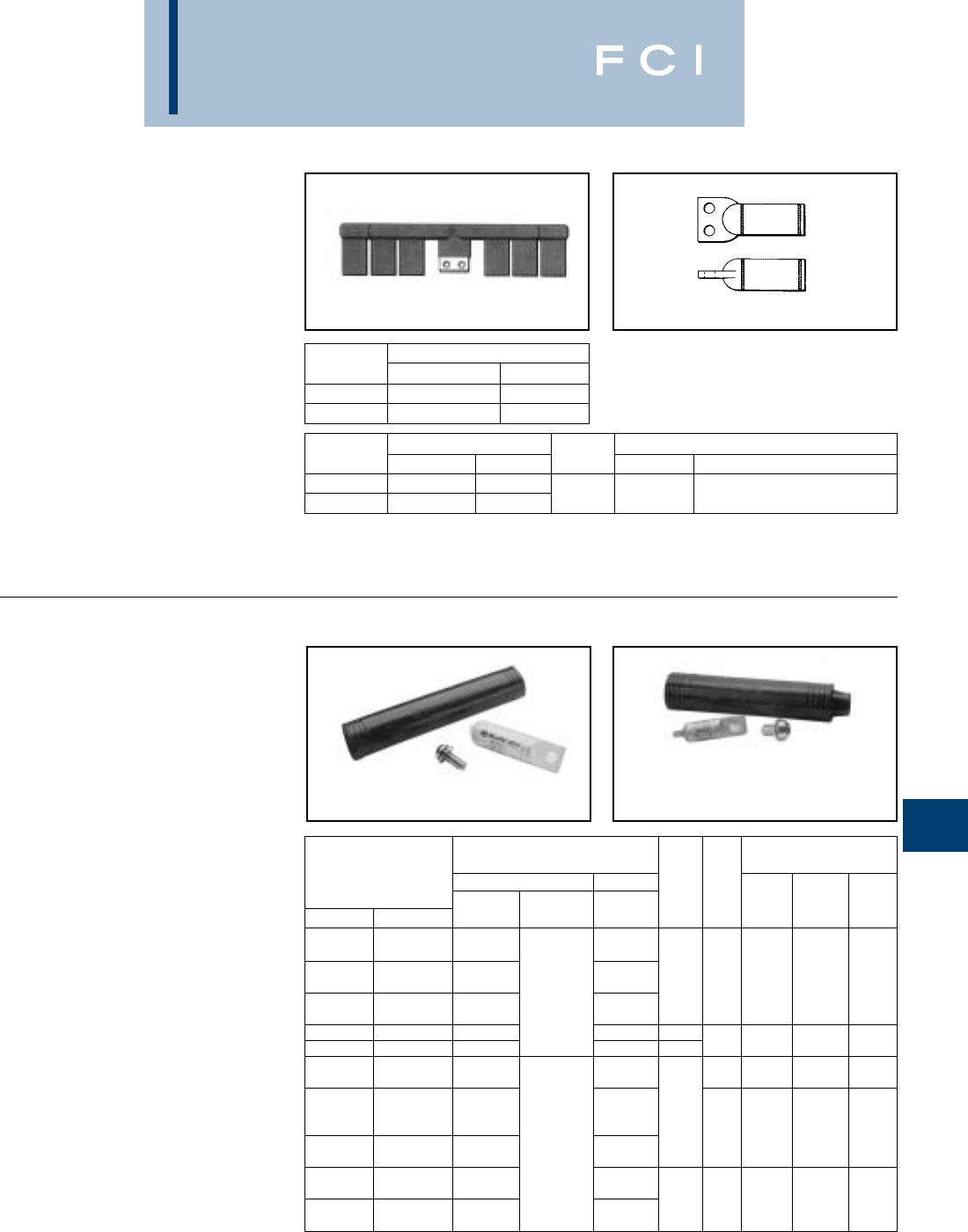 FCI