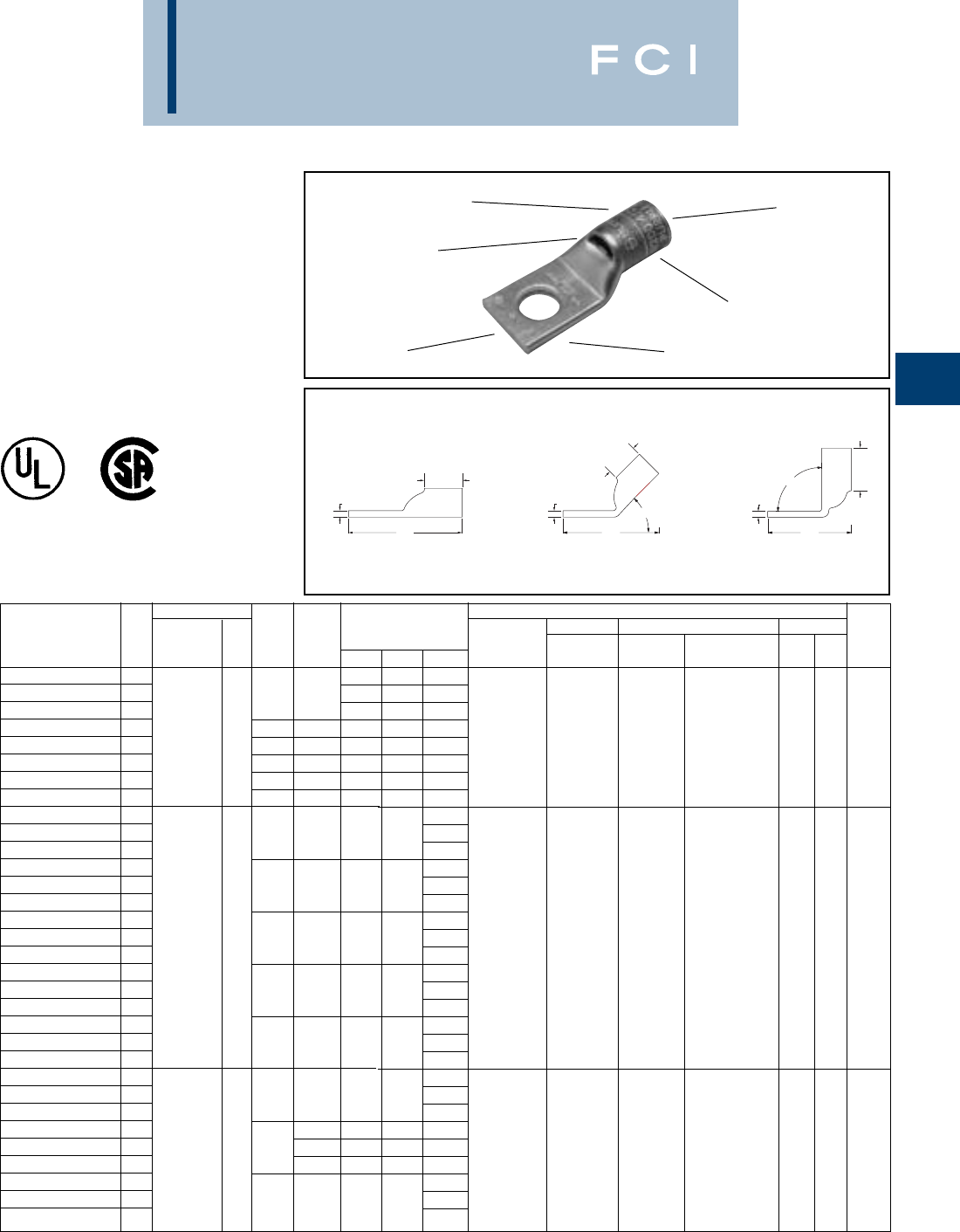 FCI