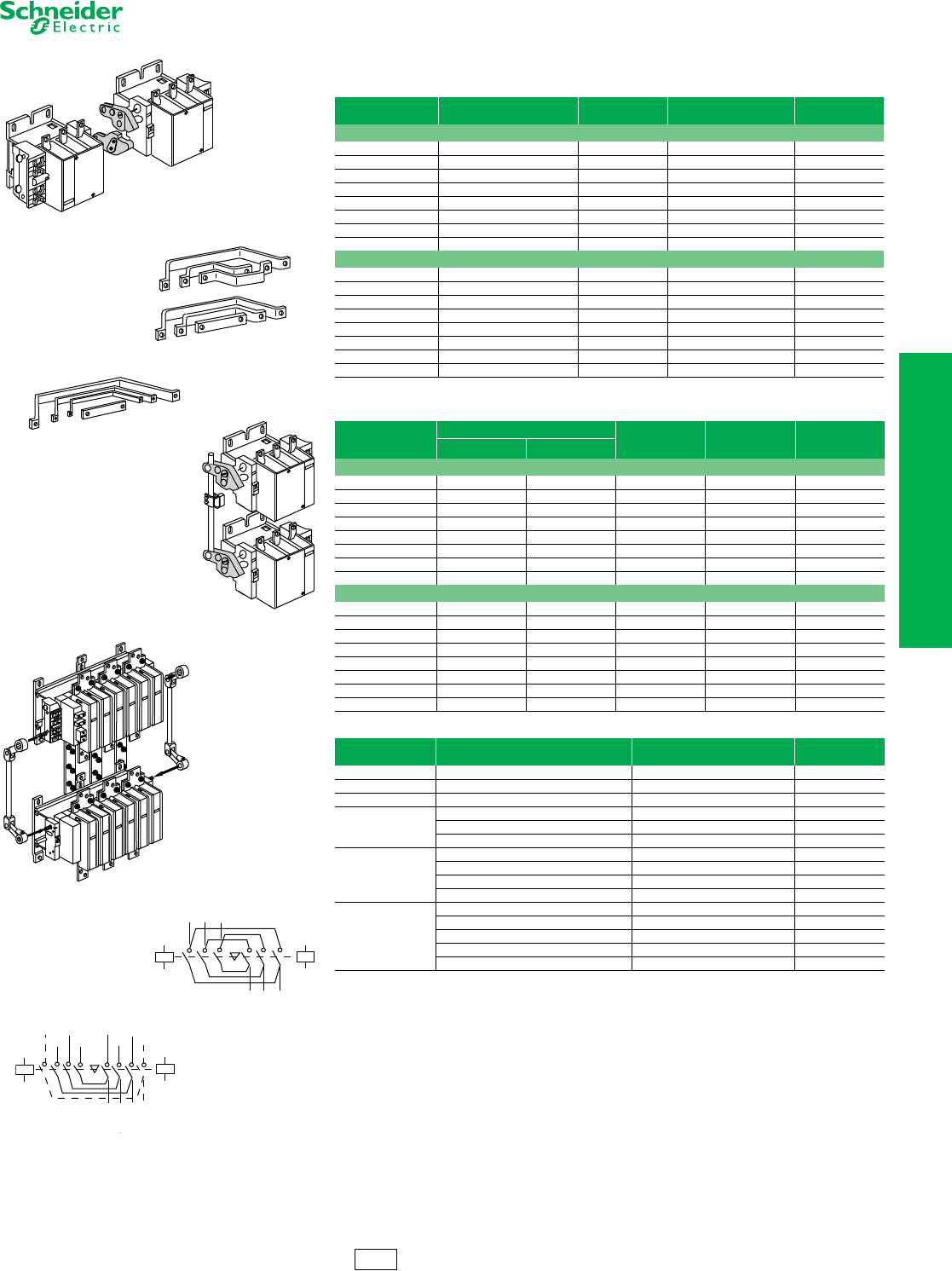 Schneider Electric