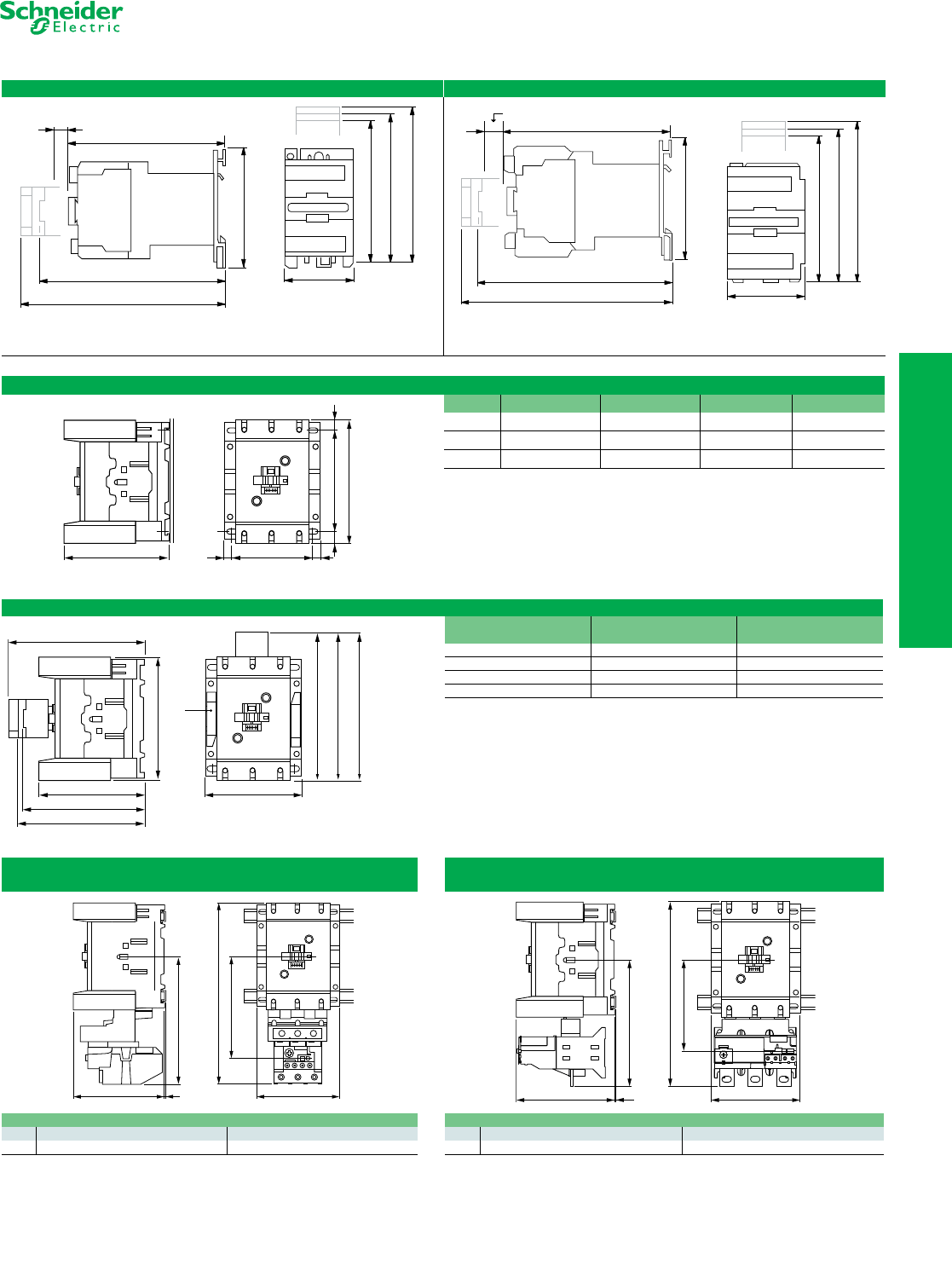 Schneider Electric