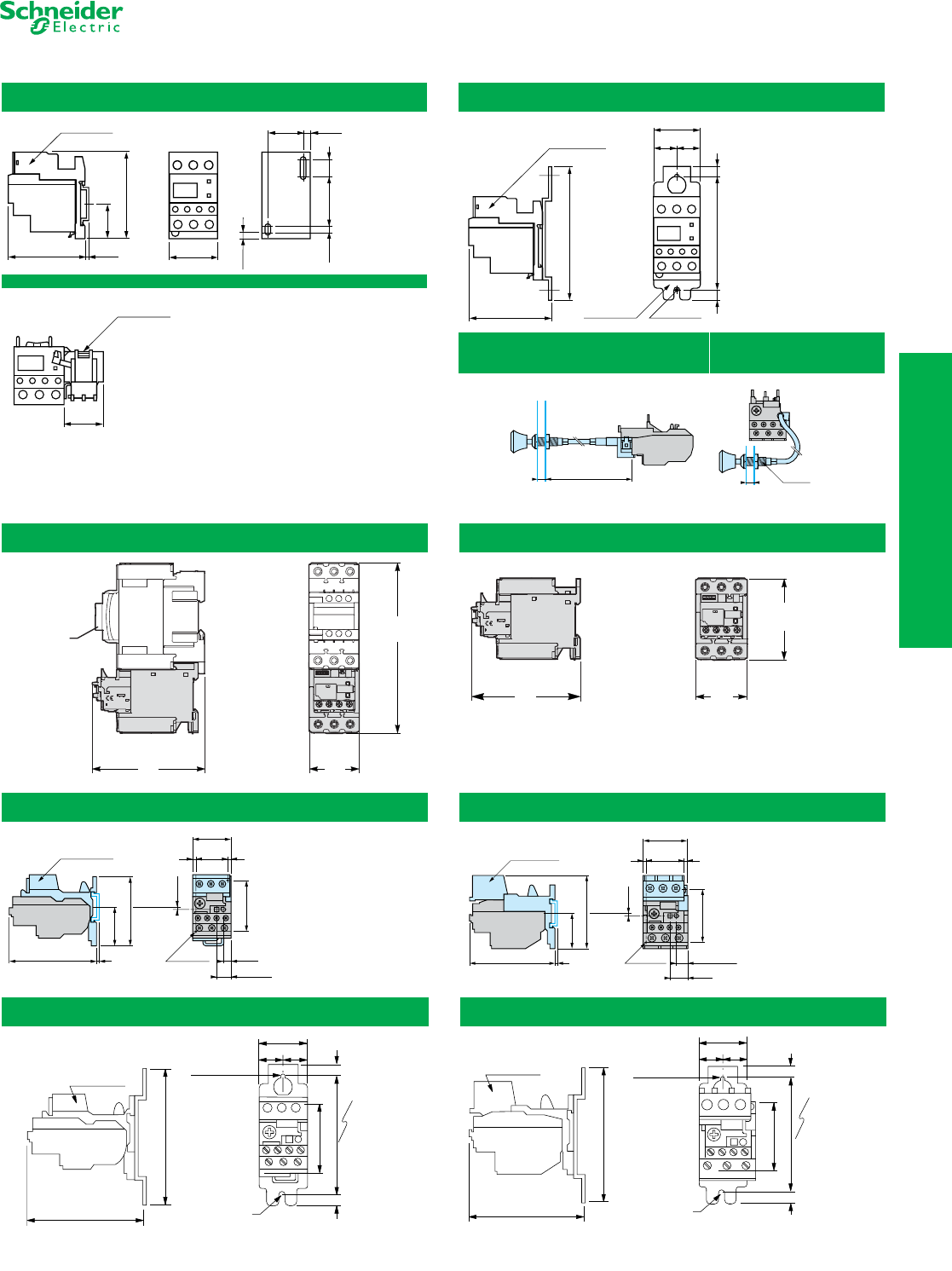 Schneider
Electric