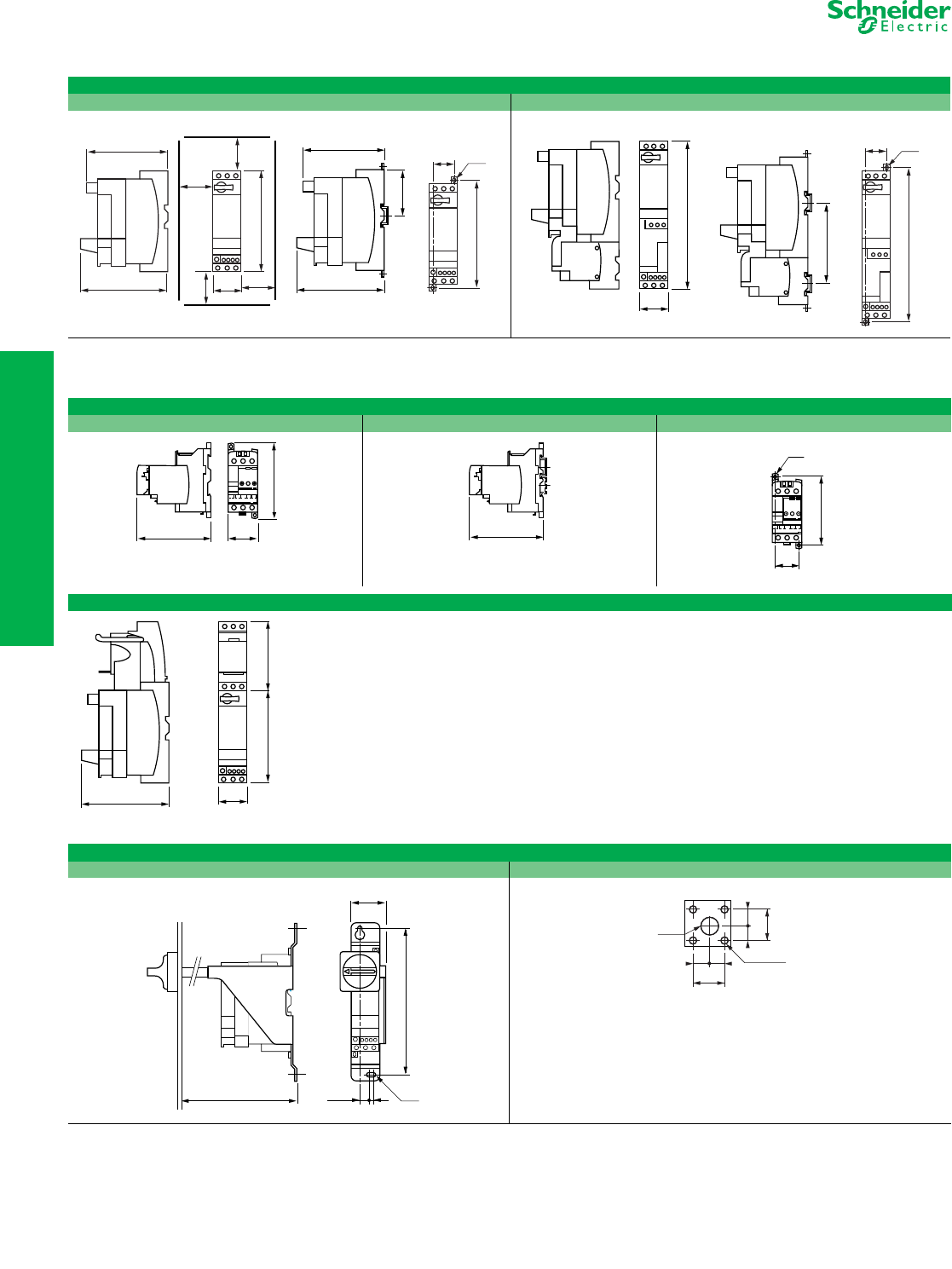 Schneider Electric