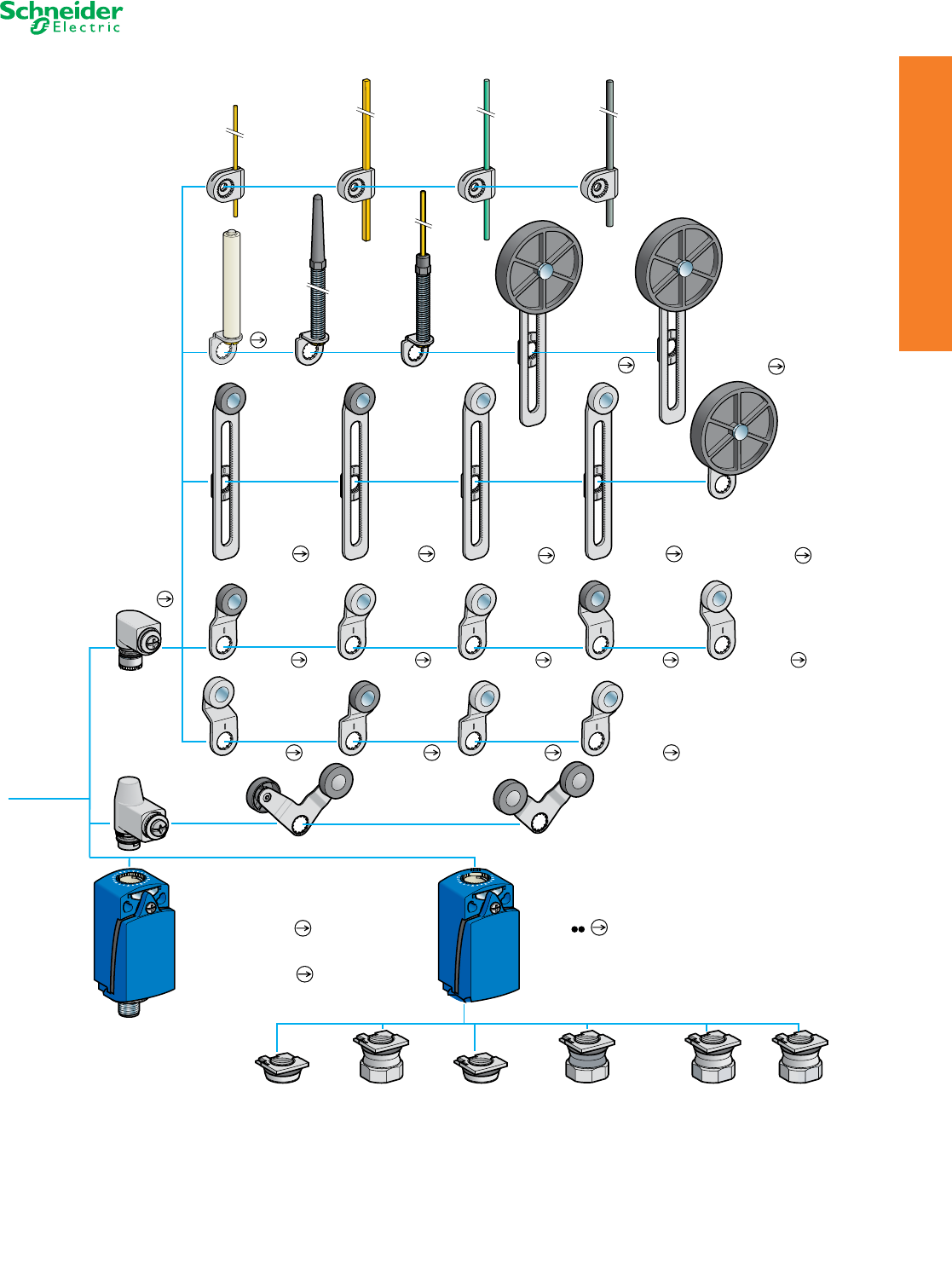 Schneider Electric