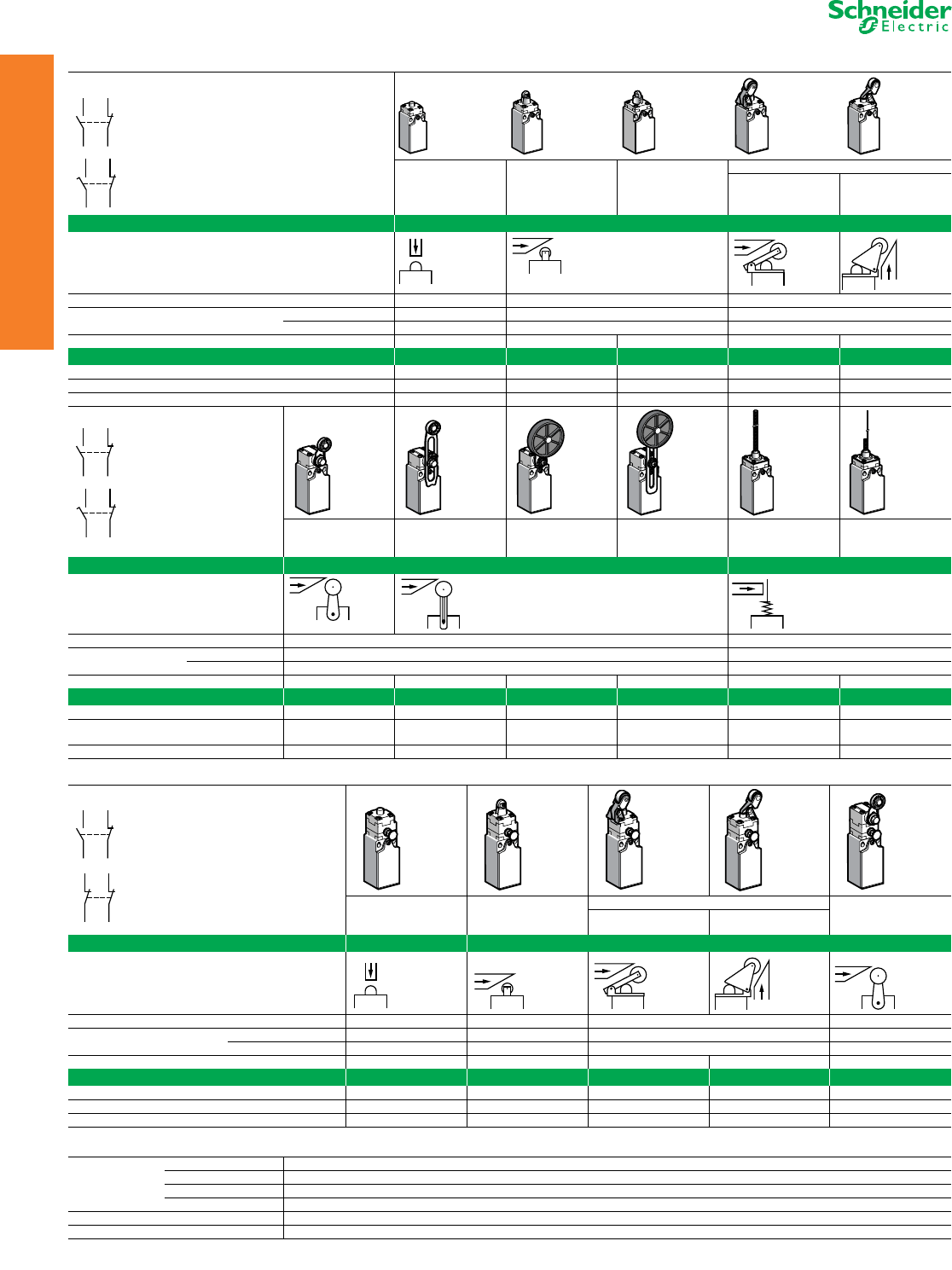 Schneider
Electric