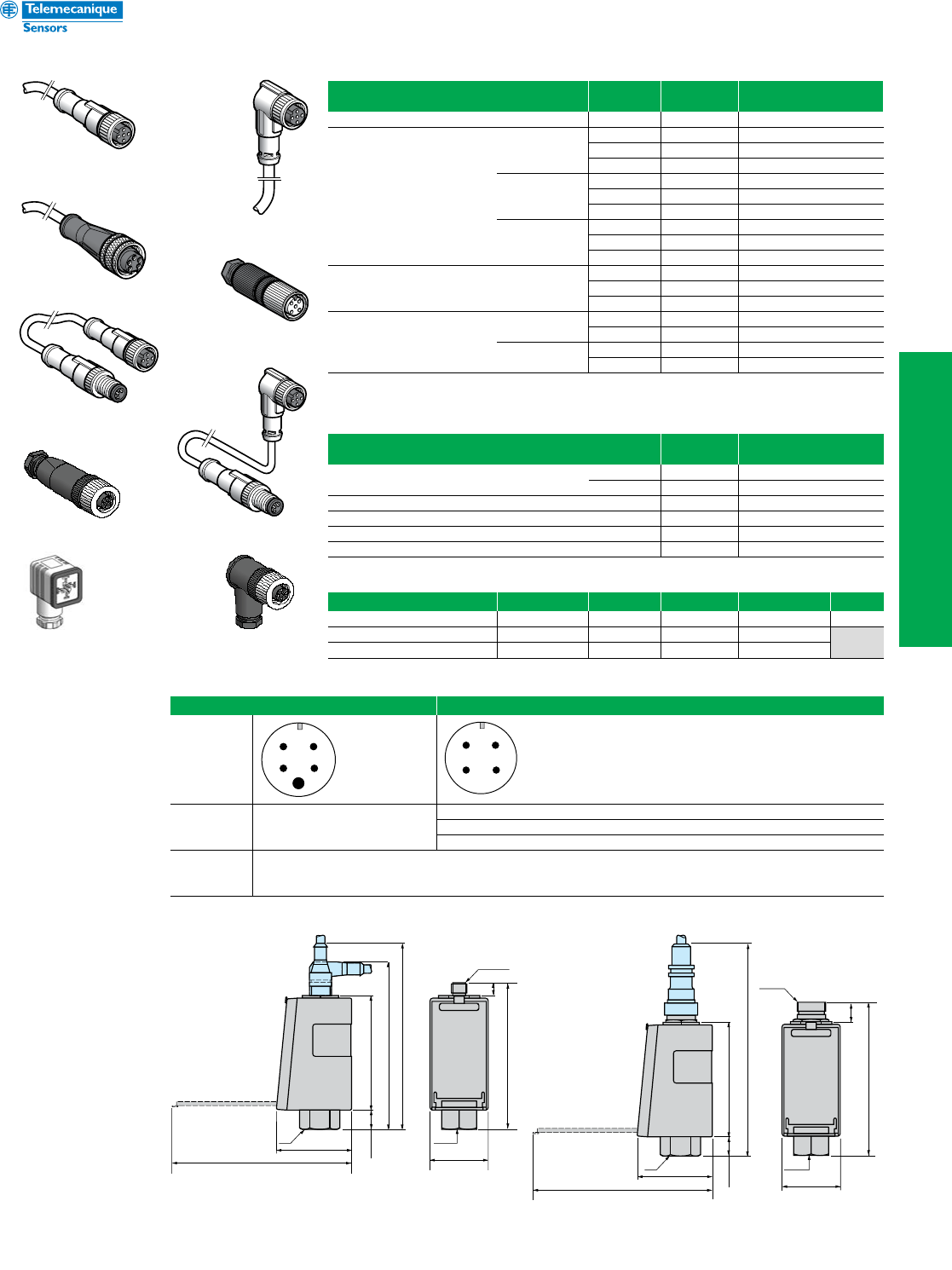 Telemecanique
Sensors