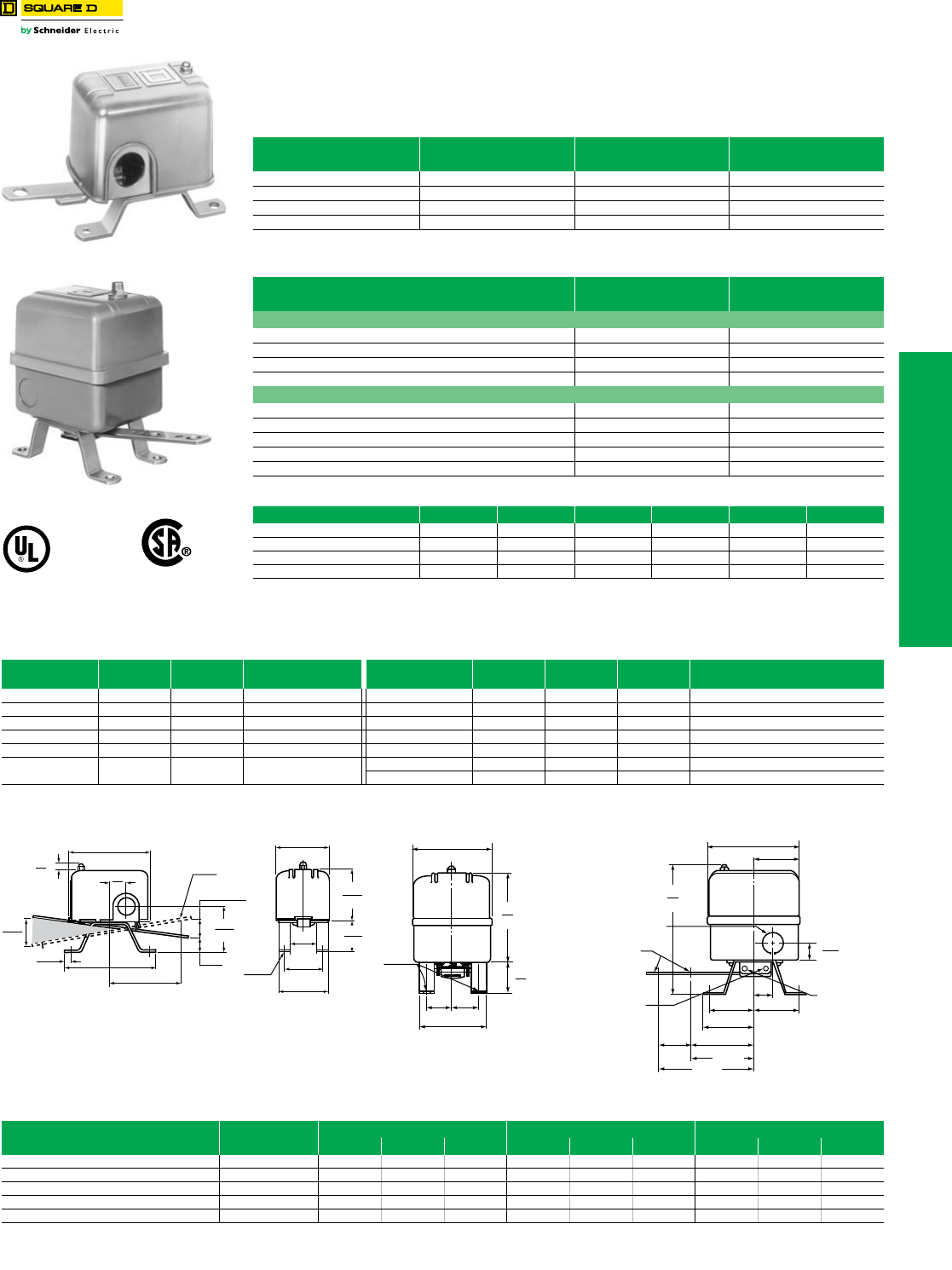 SQUARE D

by Schneider Electric