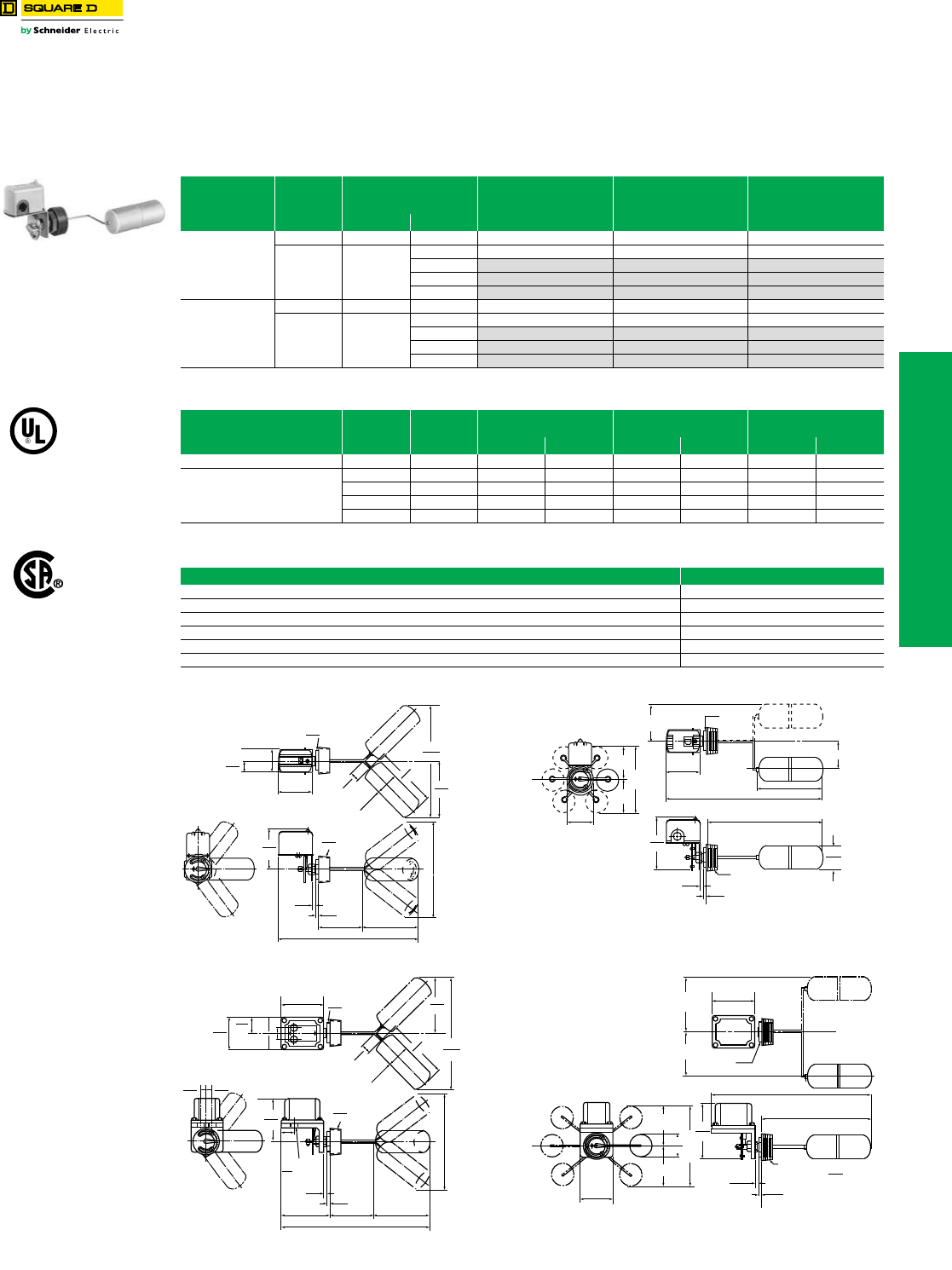 SQUARE D

by Schneider Electric