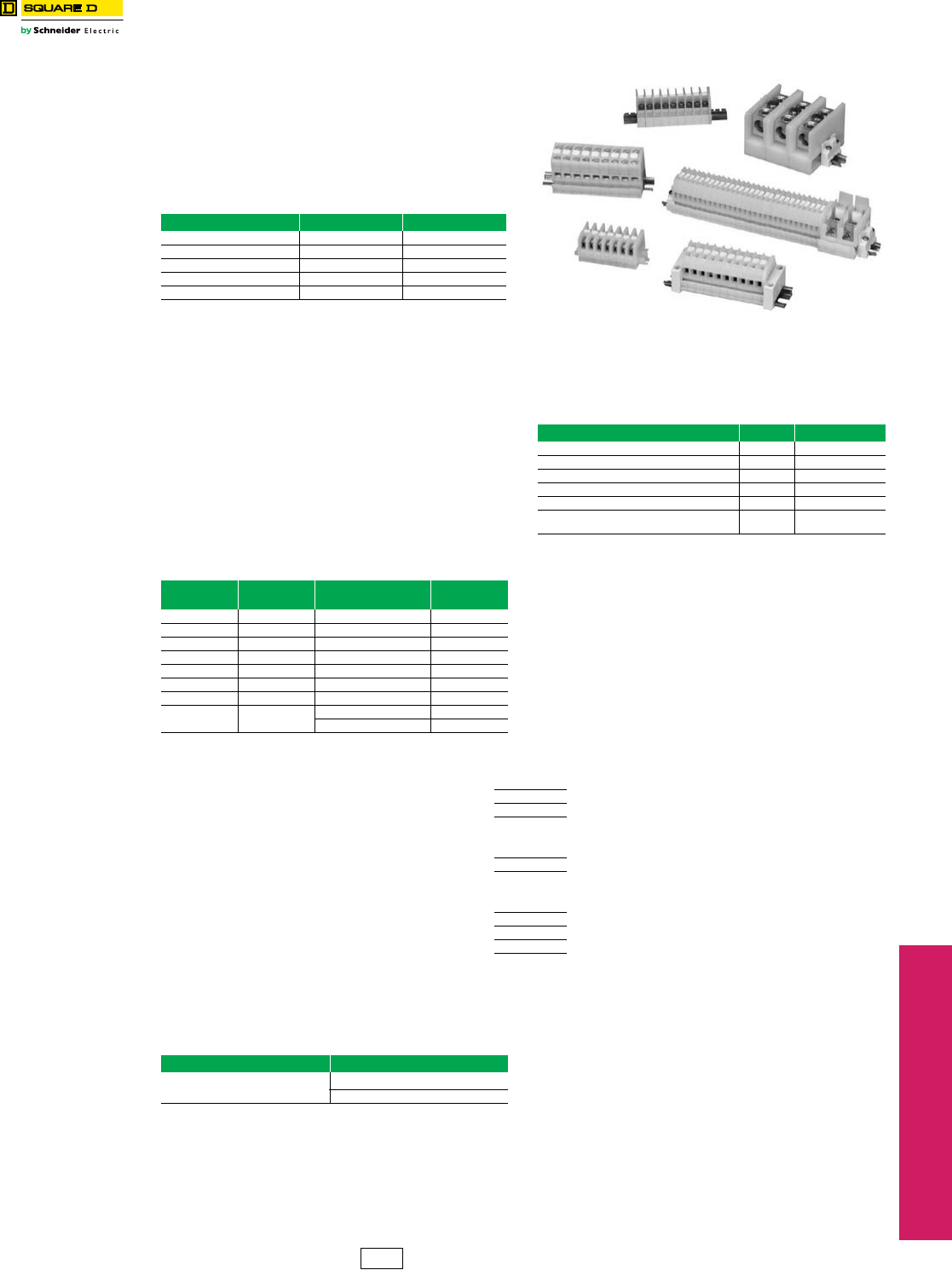 SQUARE D
by Schneider Electric