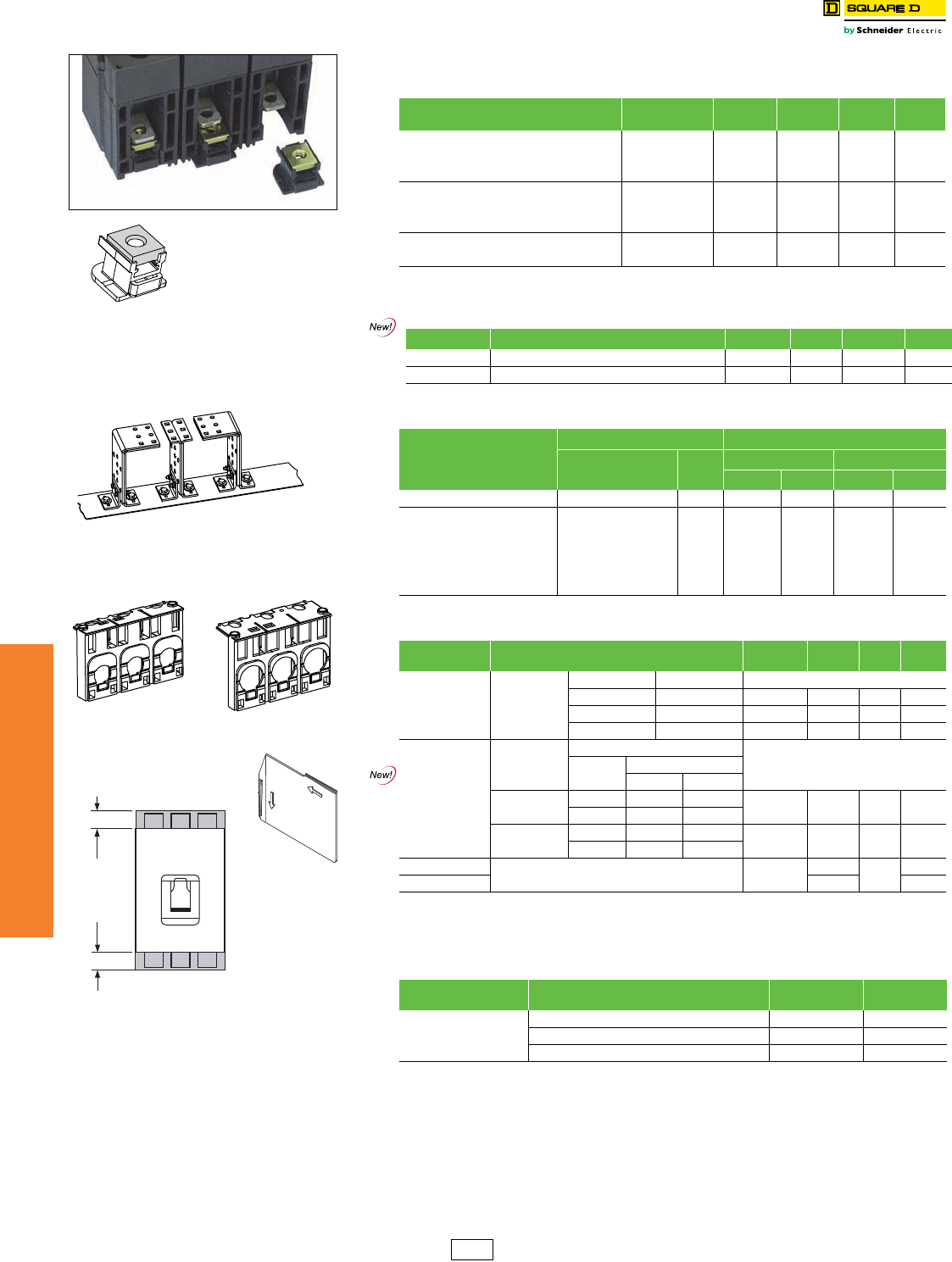 SQUARE D

by Schneider Electric

New!

New!