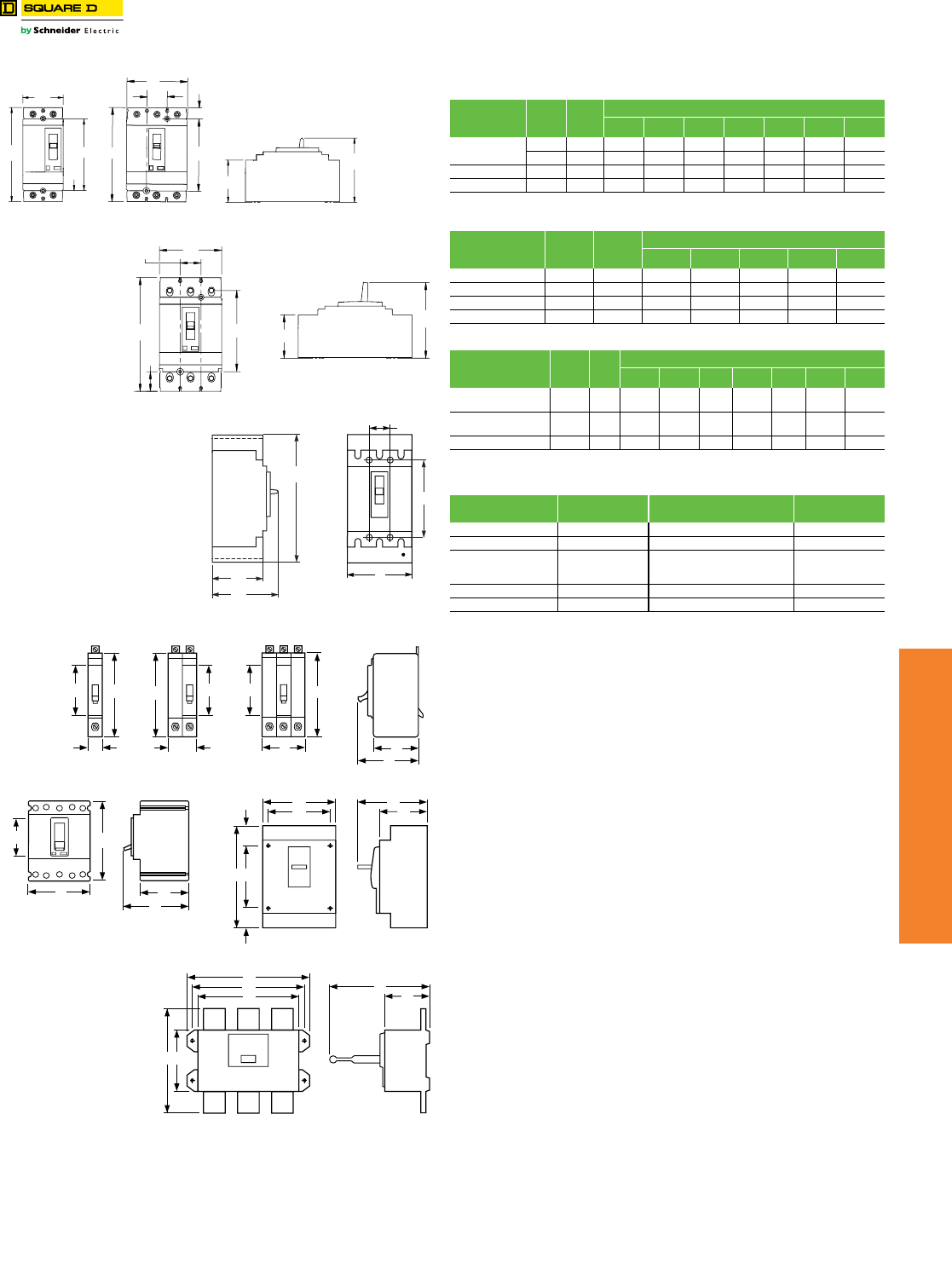 SQUARE D
by Schneider Electric