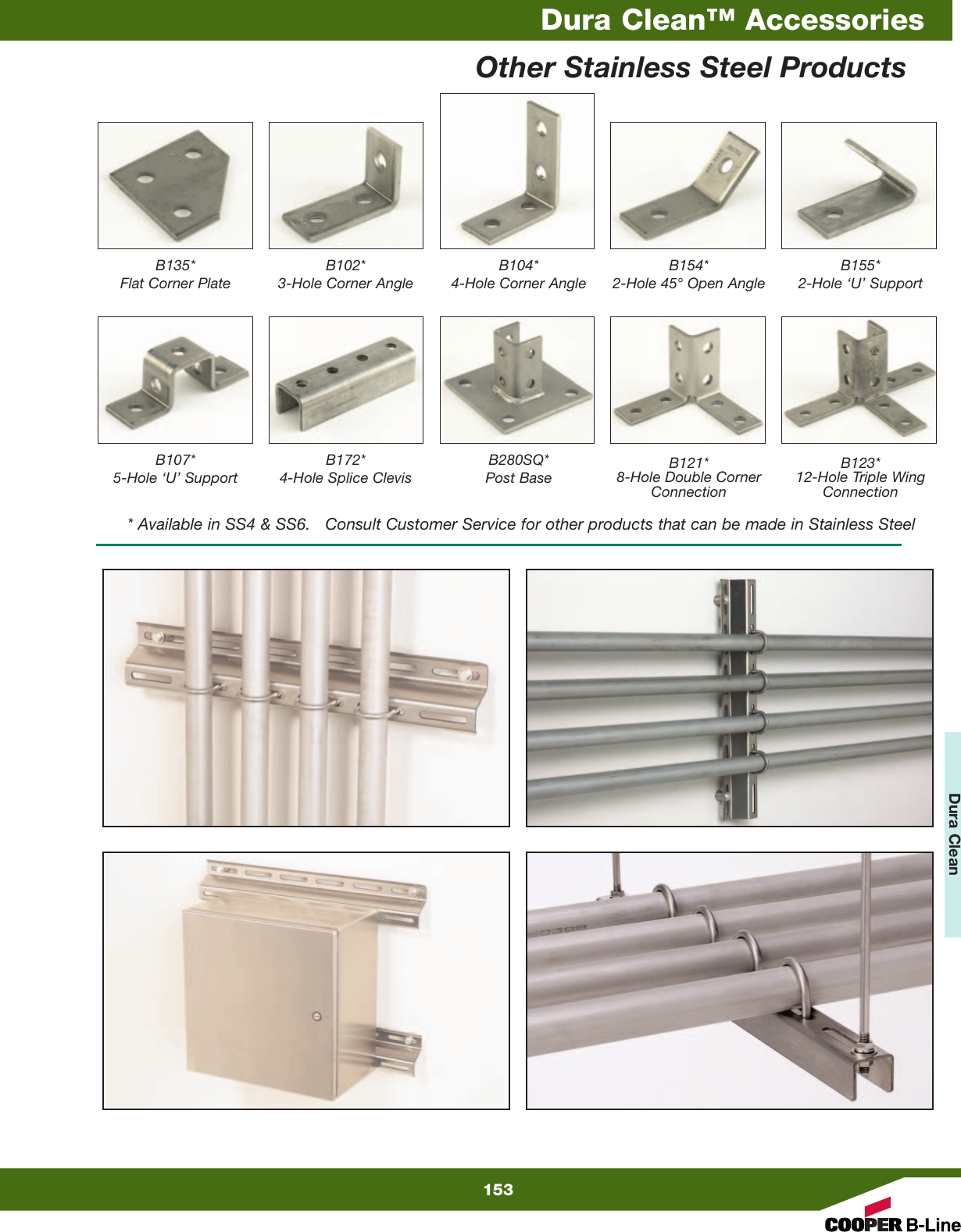 Dura Clean™ Accessories

Other Stainless Steel Products

B135*
Flat Corner Plate

B102*
3-Hole Corner Angle

B104*
4-Hole Corner Angle

B154*
2-Hole 45° Open Angle

B155*
2-Hole ‘U’ Support

B107*
5-Hole ‘U’ Support

B172*
4-Hole Splice Clevis

B280SQ*
Post Base

B121*
8-Hole Double Corner Connection

B123*
12-Hole Triple Wing Connection

* Available in SS4 & SS6. Consult Customer Service for other products that can be made in Stainless Steel

Dura Clean

153

COOPER B-Line