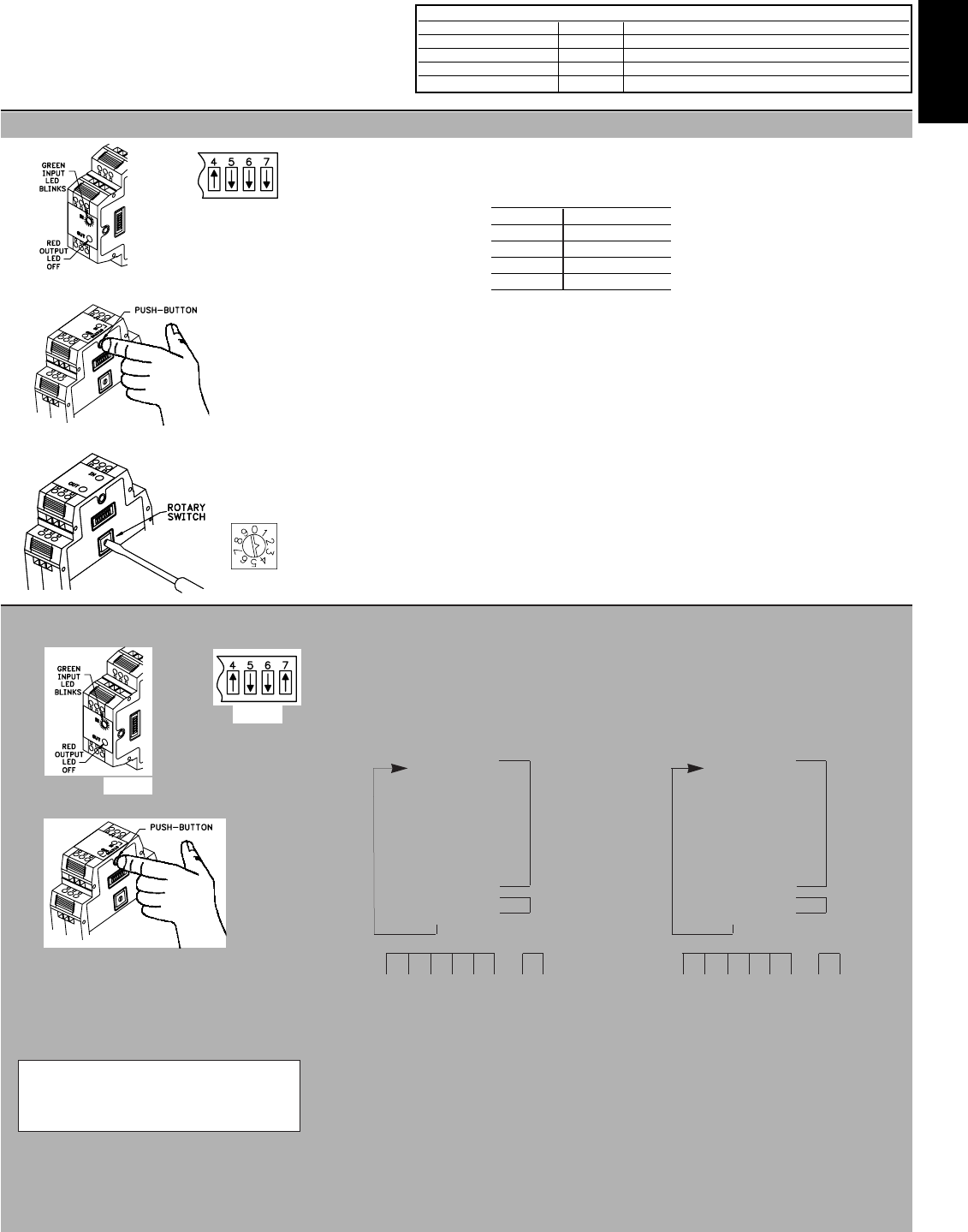 GREEN INPUT LED BLINKS

RED OUTPUT LED OFF

4 5 6 7

PUSH-BUTTON

ROTARY SWITCH

0 1 2 3 4 5 6 7 8 9

GREEN INPUT LED BLINKS

RED OUTPUT LED OFF

4 5 6 7

PUSH-BUTTON