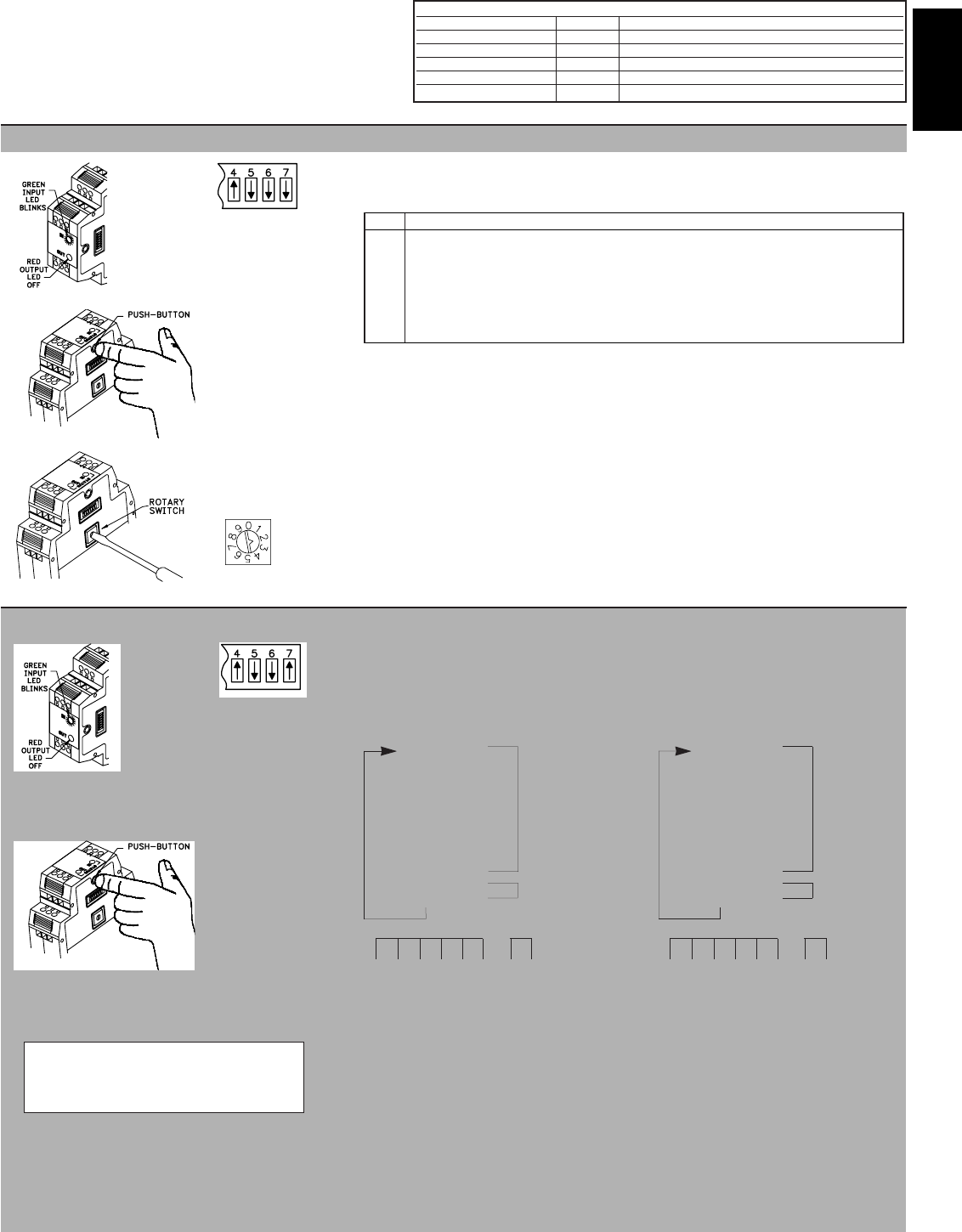 GREEN INPUT LED BLINKS

RED OUTPUT LED OFF

4 5 6 7

PUSH-BUTTON

ROTARY SWITCH

0 1 2 3 4 5 6 7 8 9

GREEN INPUT LED BLINKS

RED OUTPUT LED OFF

4 5 6 7

PUSH-BUTTON