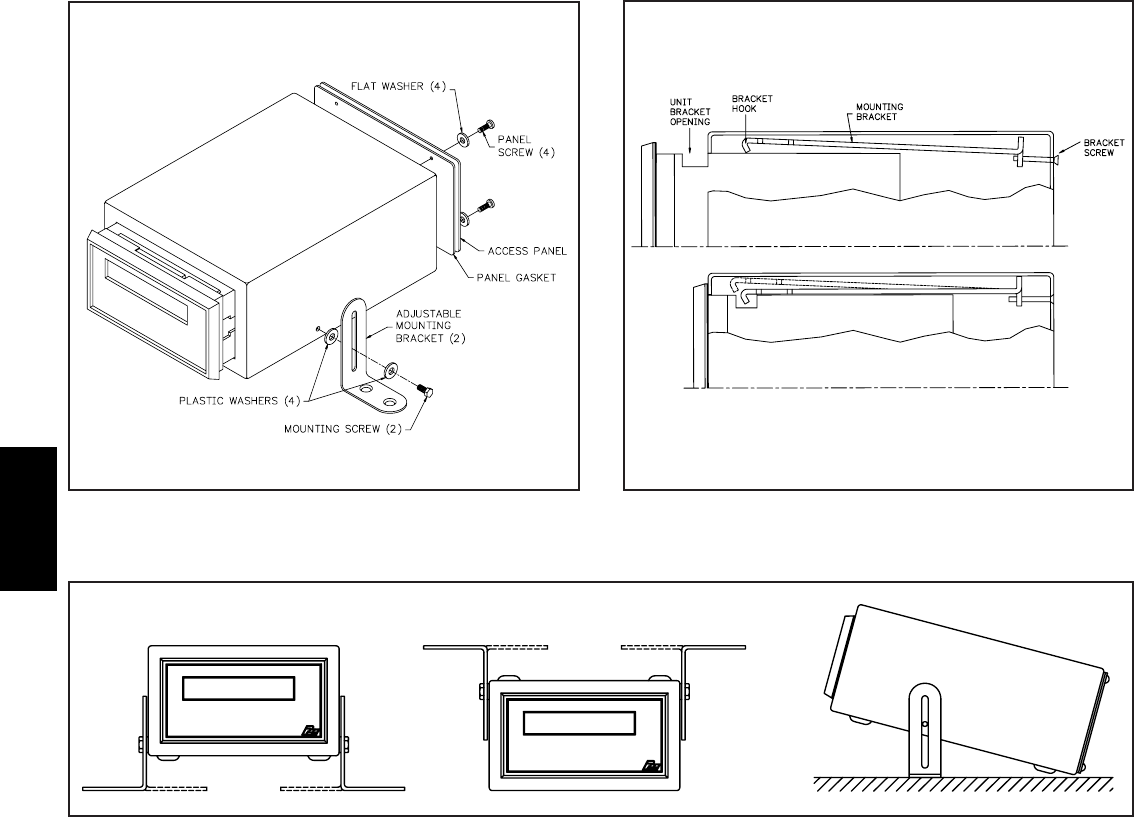 FLAT WASHER (4)
PANEL SCREW (4)
ACCESS PANEL
PANEL GASKET
ADJUSTABLE MOUNTING BRACKET (2)
PLASTIC WASHERS (4)
MOUNTING SCREW (2)

UNIT BRACKET OPENING
BRACKET HOOK
MOUNTING BRACKET
BRACKET SCREW