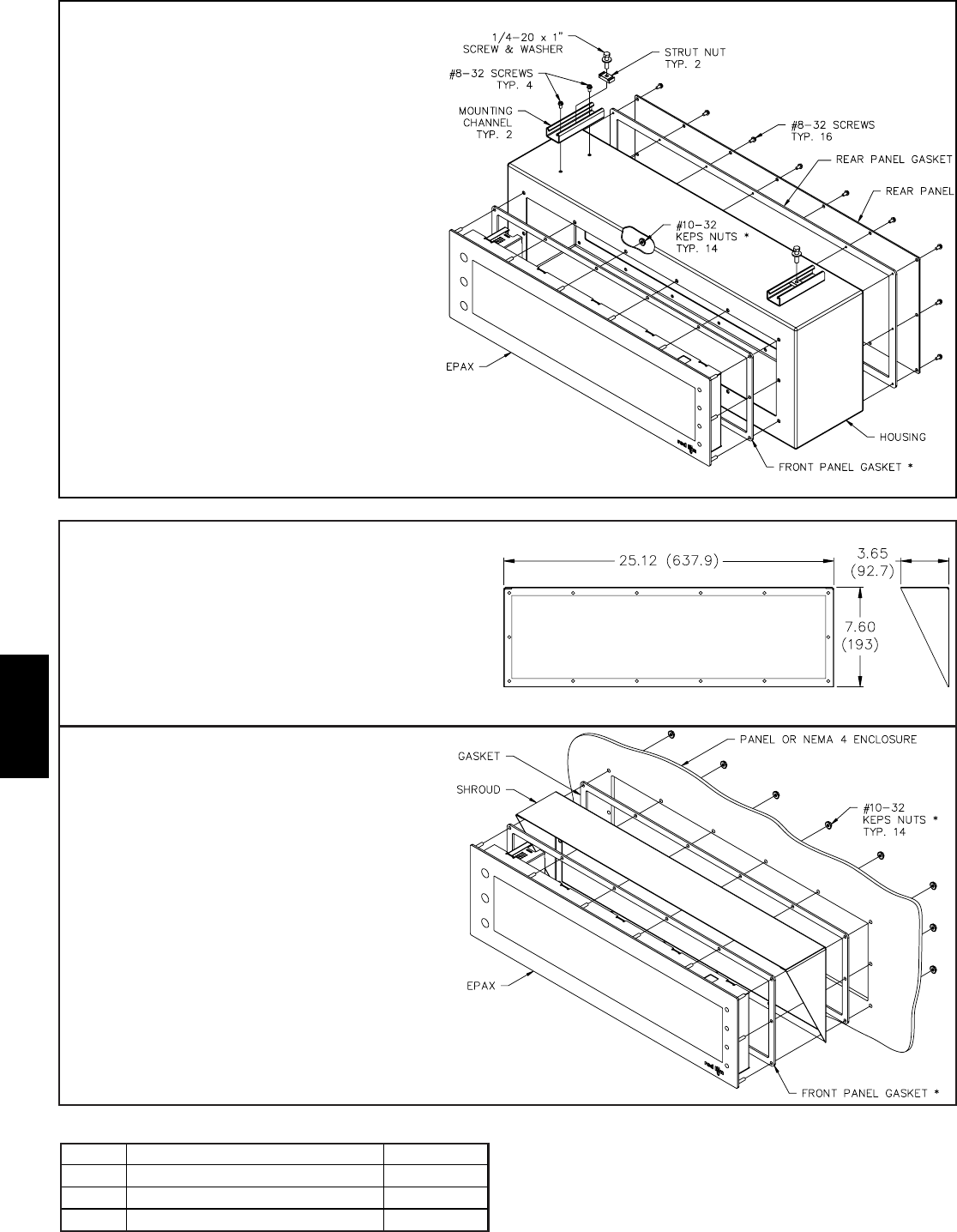 1/4-20 x 1" SCREW & WASHER

STRUT NUT TYP. 2

#8-32 SCREWS TYP. 4

MOUNTING CHANNEL TYP. 2

#8-32 SCREWS TYP. 16

REAR PANEL GASKET

REAR PANEL

#10-32 KEPS NUTS * TYP. 14

EPAX

HOUSING

FRONT PANEL GASKET *

25.12 (637.9)

3.65 (92.7)

7.60 (193)

PANEL OR NEMA 4 ENCLOSURE

GASKET

SHROUD

#10-32 KEPS NUTS * TYP. 14

EPAX

FRONT PANEL GASKET *