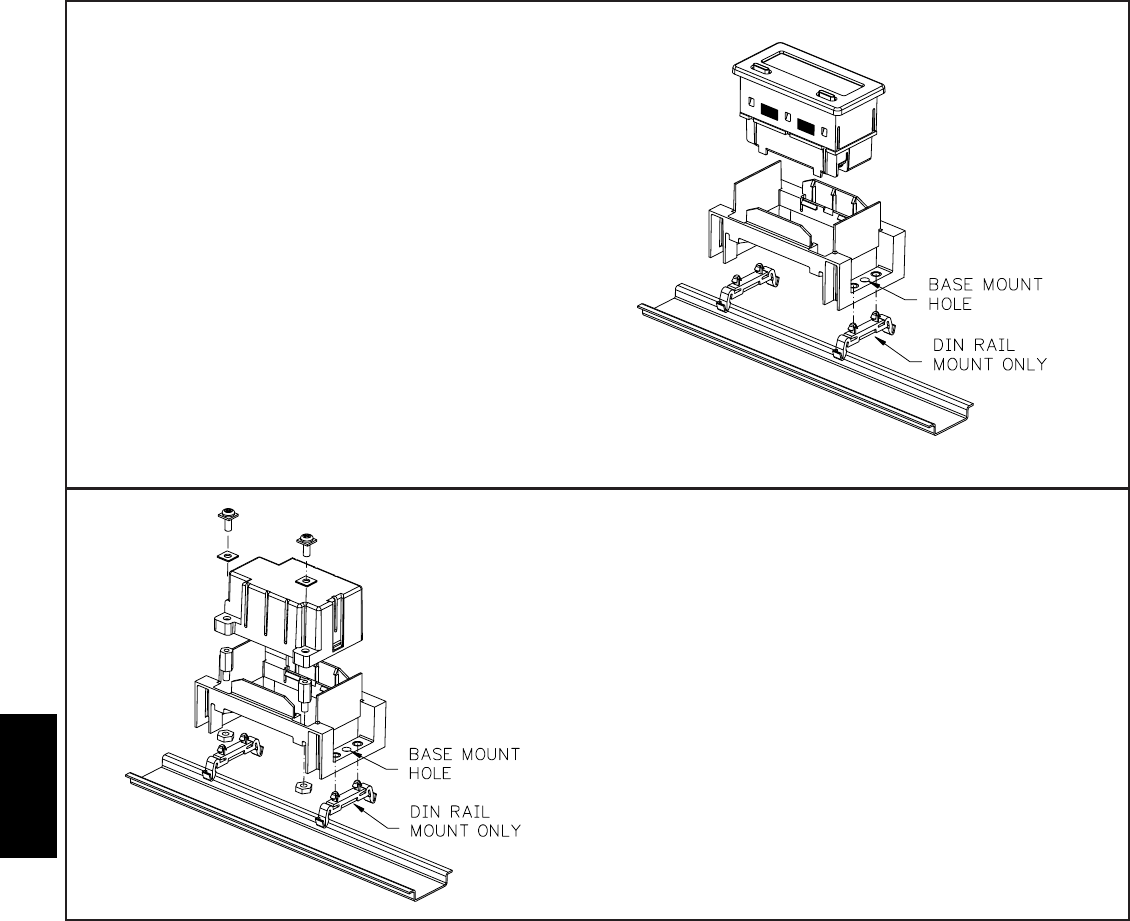 BASE MOUNT HOLE

DIN RAIL MOUNT ONLY

BASE MOUNT HOLE

DIN RAIL MOUNT ONLY