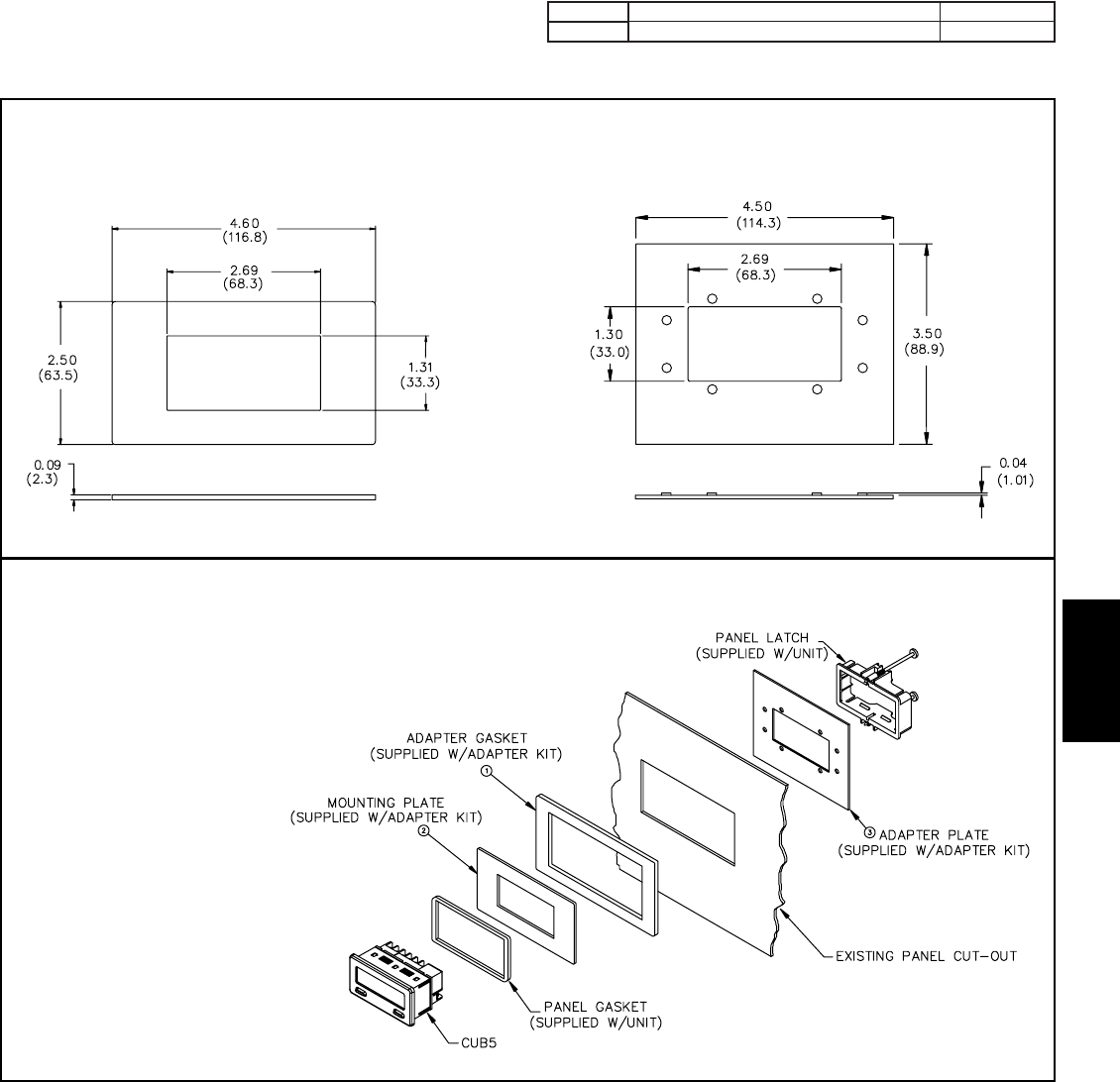 4.60
(116.8)

2.69
(68.3)

2.50
(63.5)

1.31
(33.3)

0.09
(2.3)

4.50
(114.3)

2.69
(68.3)

1.30
(33.0)

3.50
(88.9)

0.04
(1.01)

PANEL LATCH
(SUPPLIED W/UNIT)

ADAPTER GASKET
(SUPPLIED W/ADAPTER KIT)

① 

MOUNTING PLATE
(SUPPLIED W/ADAPTER KIT)

②

③ ADAPTER PLATE
(SUPPLIED W/ADAPTER KIT)

EXISTING PANEL CUT-OUT

PANEL GASKET
(SUPPLIED W/UNIT)

CUB5