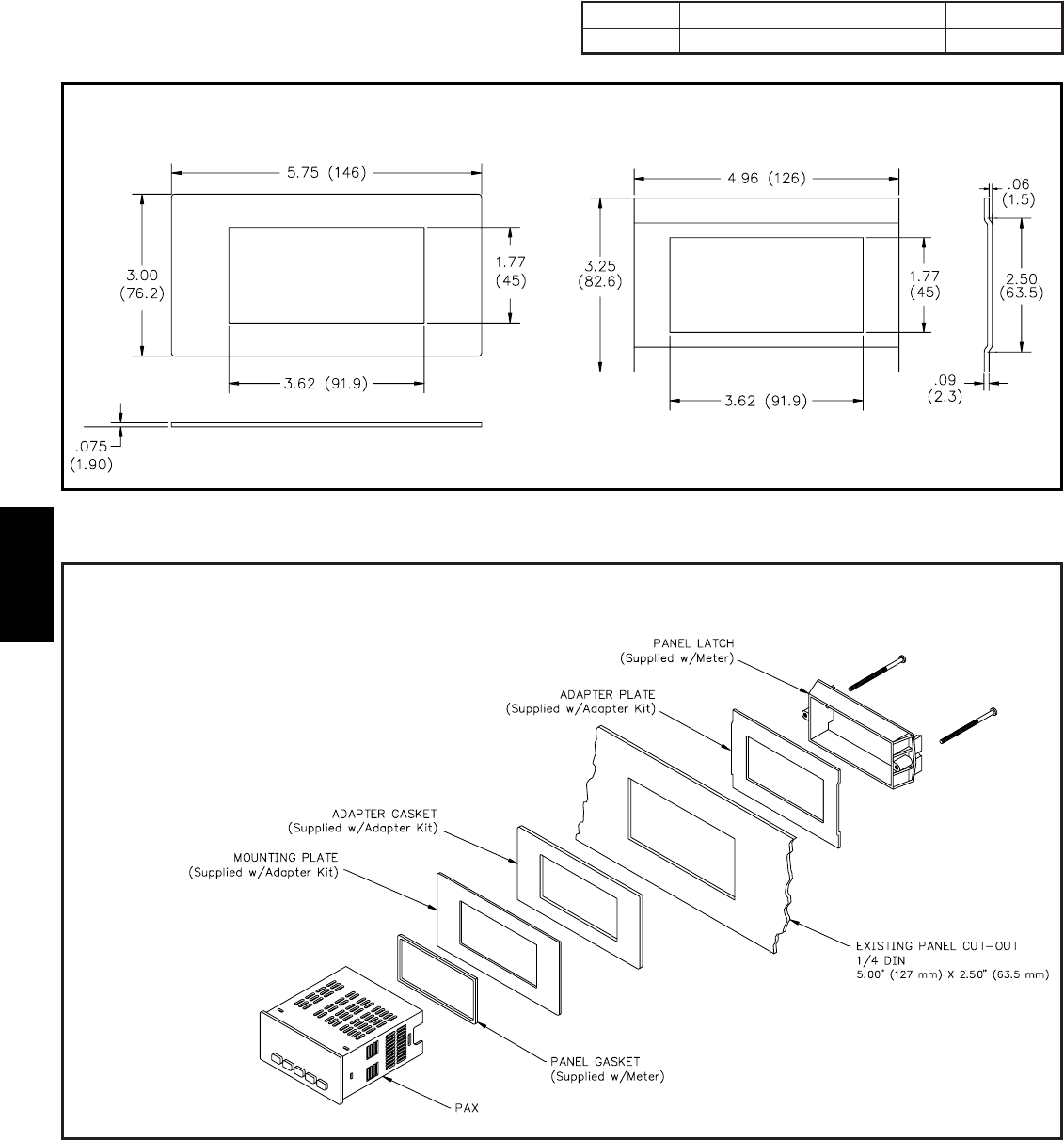 5.75 (146)

3.00 (76.2)

1.77 (45)

3.62 (91.9)

.075 (1.90)

4.96 (126)

3.25 (82.6)

1.77 (45)

3.62 (91.9)

.06 (1.5)

2.50 (63.5)

.09 (2.3)

PANEL LATCH (Supplied w/Meter)

ADAPTER PLATE (Supplied w/Adapter Kit)

ADAPTER GASKET (Supplied w/Adapter Kit)

MOUNTING PLATE (Supplied w/Adapter Kit)

EXISTING PANEL CUT-OUT 1/4 DIN 5.00" (127 mm) X 2.50" (63.5 mm)

PANEL GASKET (Supplied w/Meter)

PAX