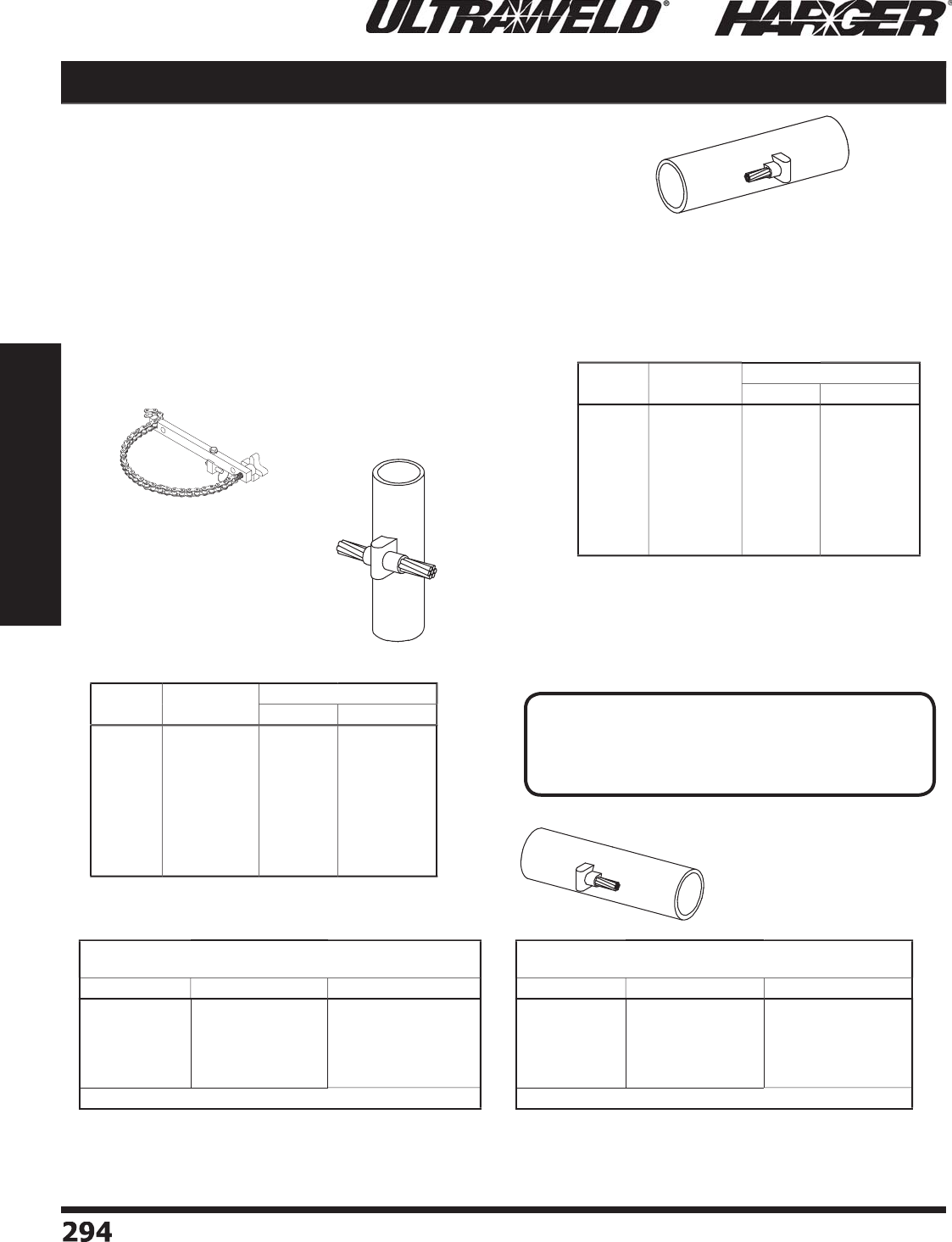 ULTRAWELD® HARGER®

294