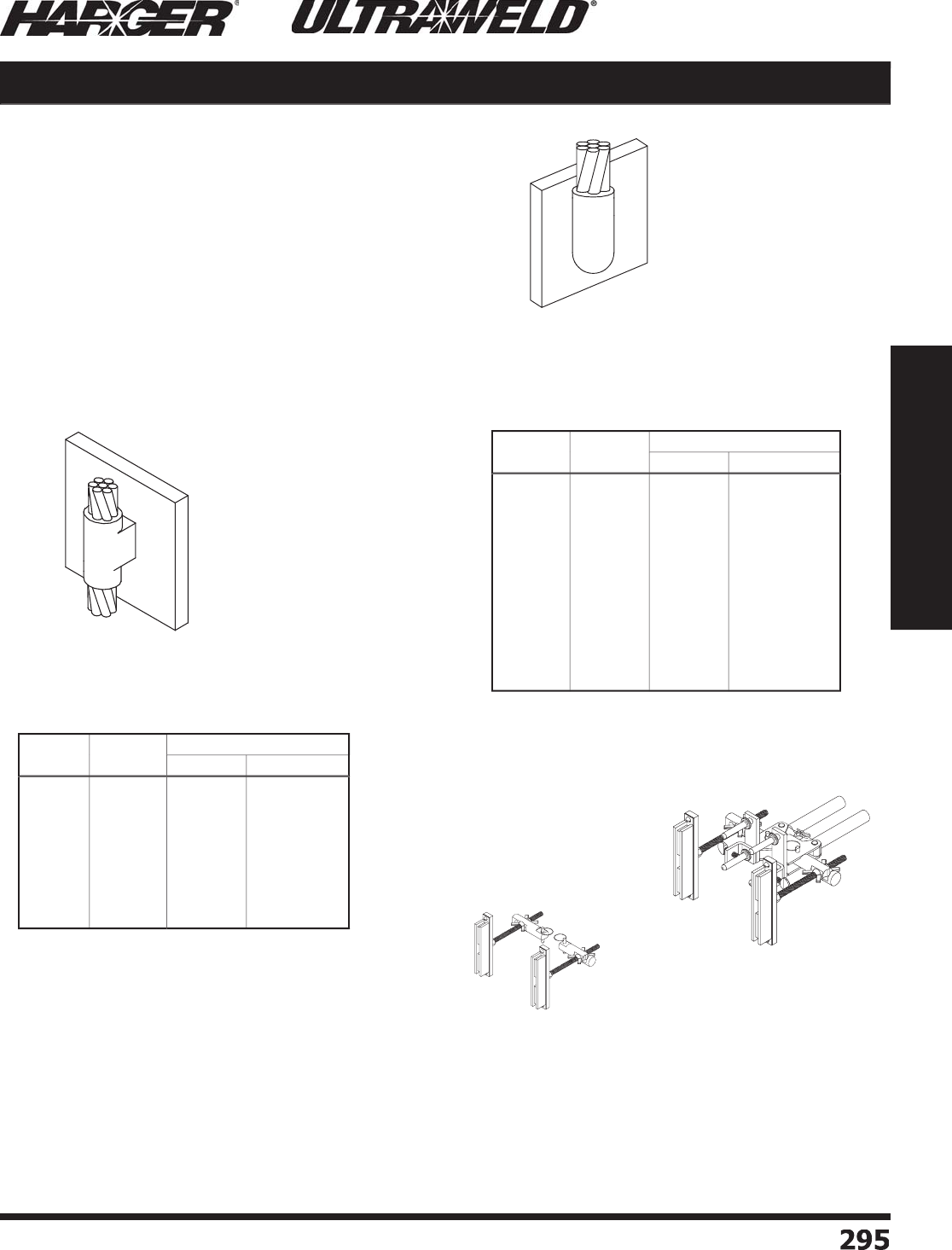 HARGER® ULTRAWELD®

295