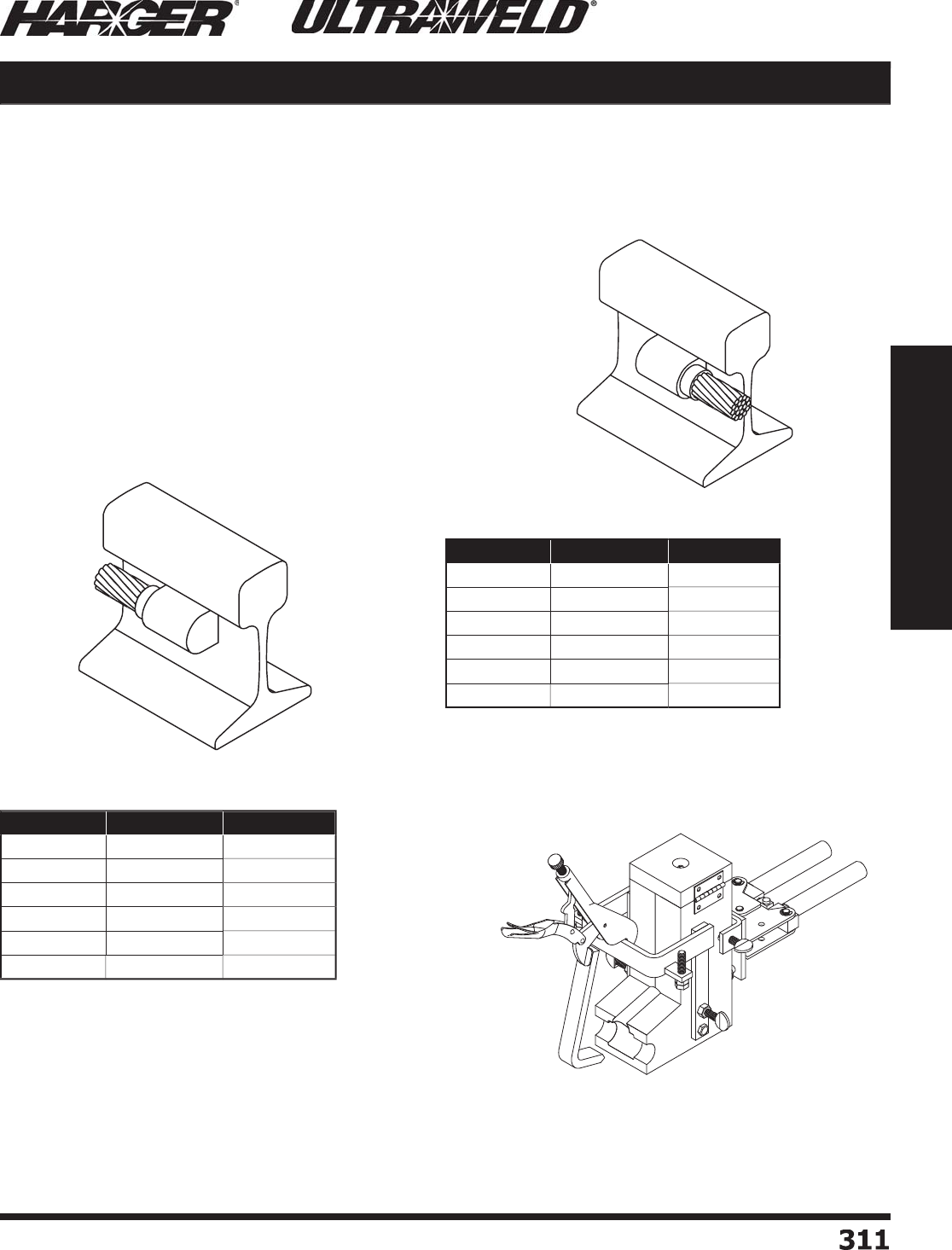 HARGER® ULTRAWELD®

311