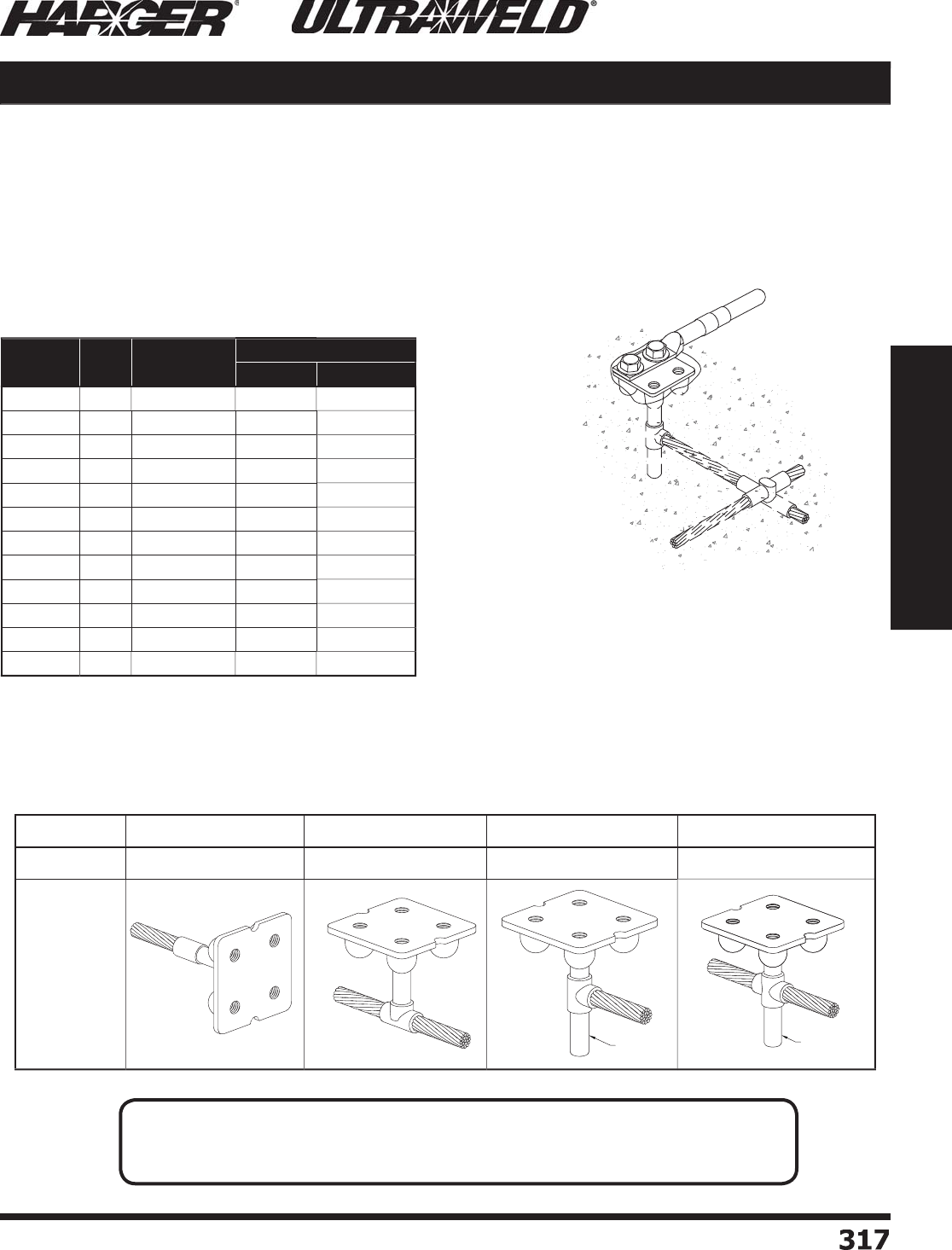 HARGER® ULTRAWELD®

317