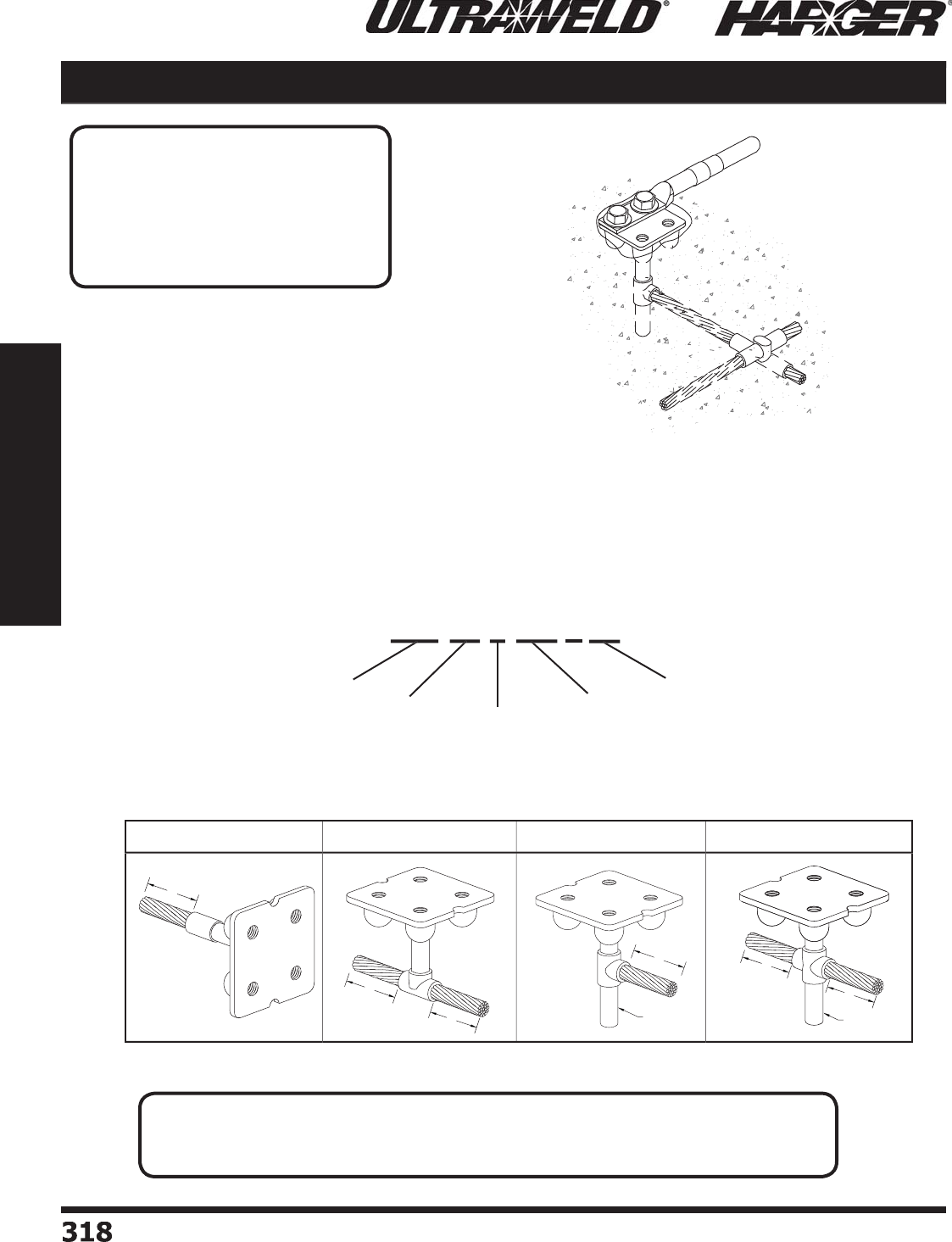 ULTRAWELD® HARGER®

318