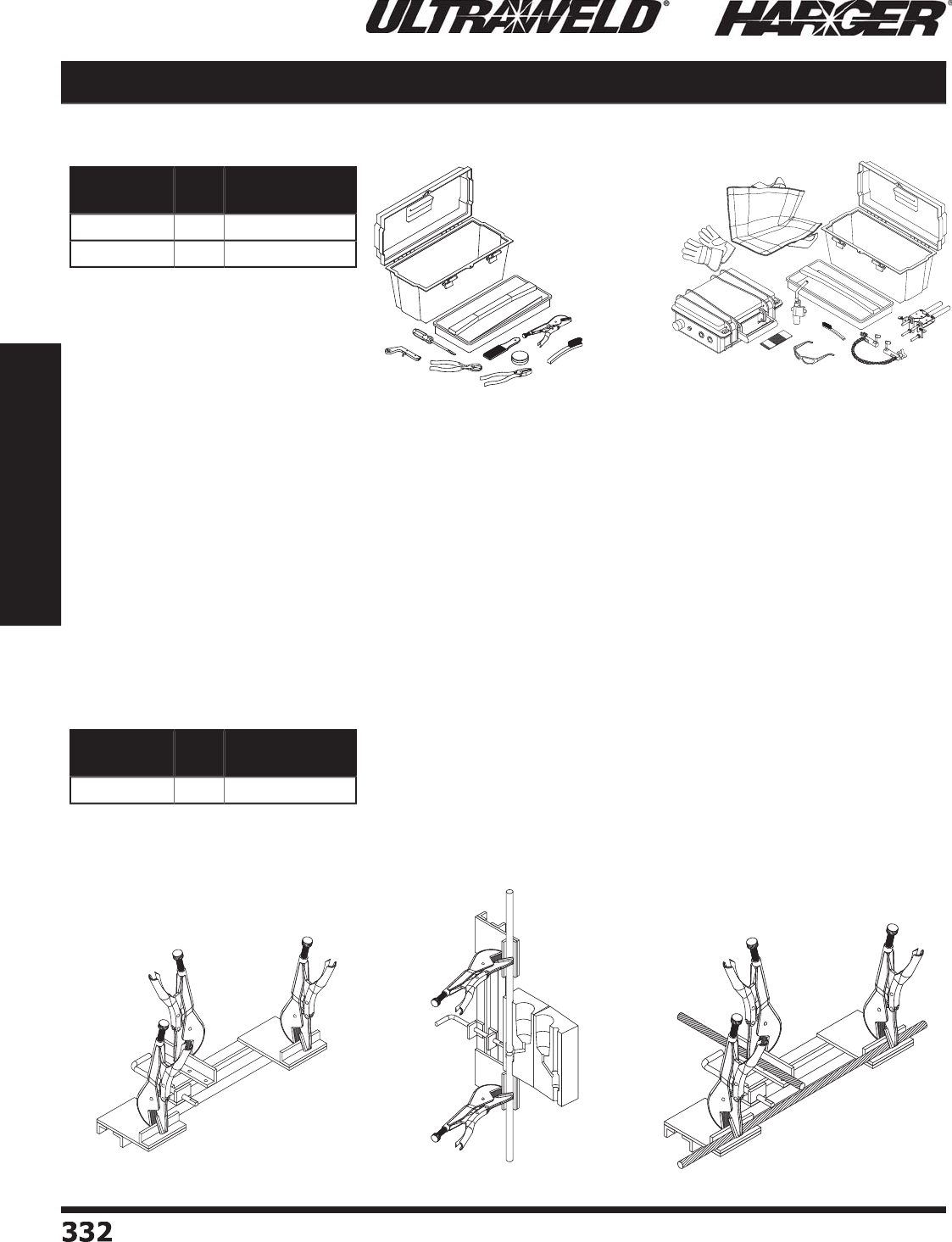 ULTRAWELD® HARGER®

332