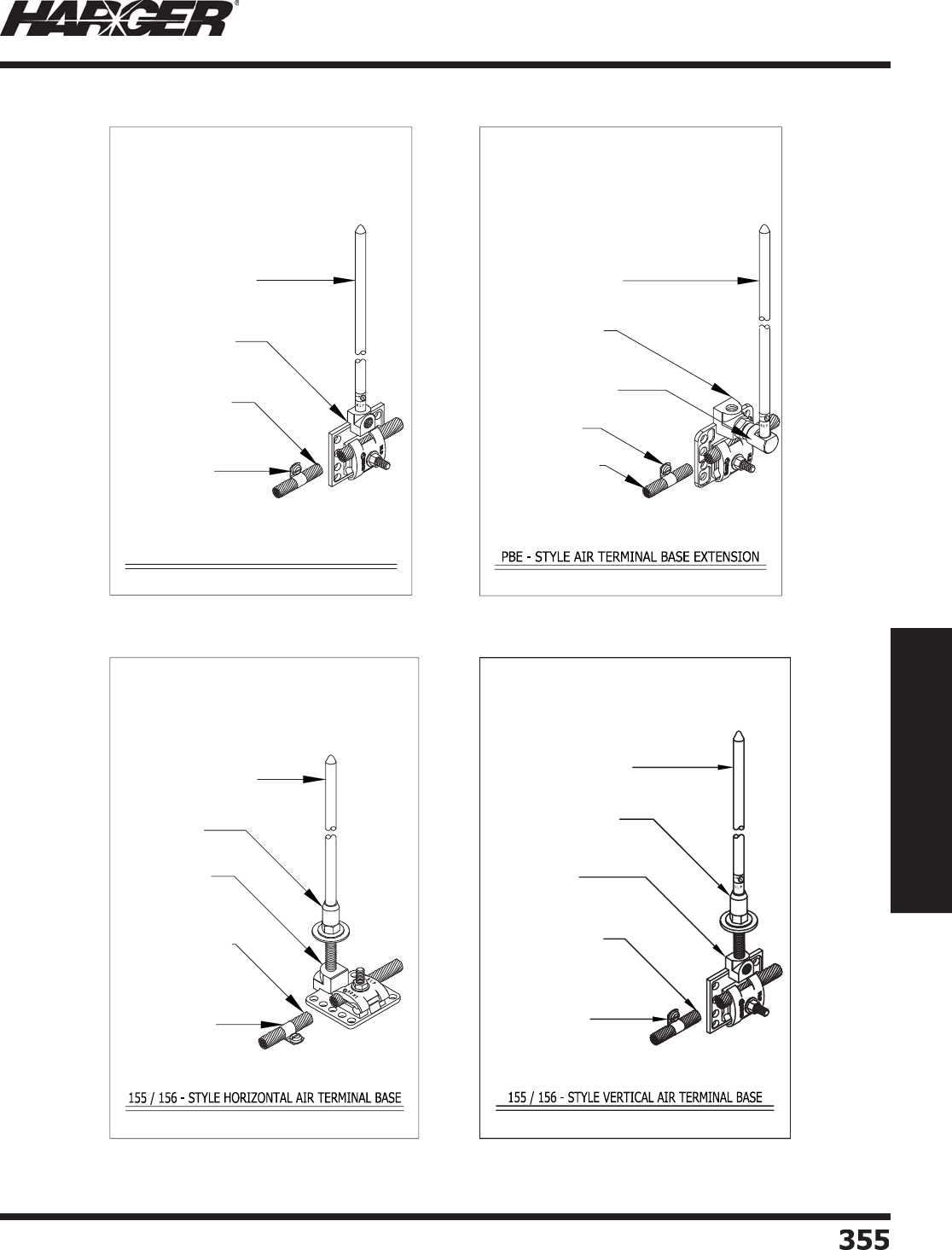 HARGER®

PBE - STYLE AIR TERMINAL BASE EXTENSION

155 / 156 - STYLE HORIZONTAL AIR TERMINAL BASE

155 / 156 - STYLE VERTICAL AIR TERMINAL BASE

355