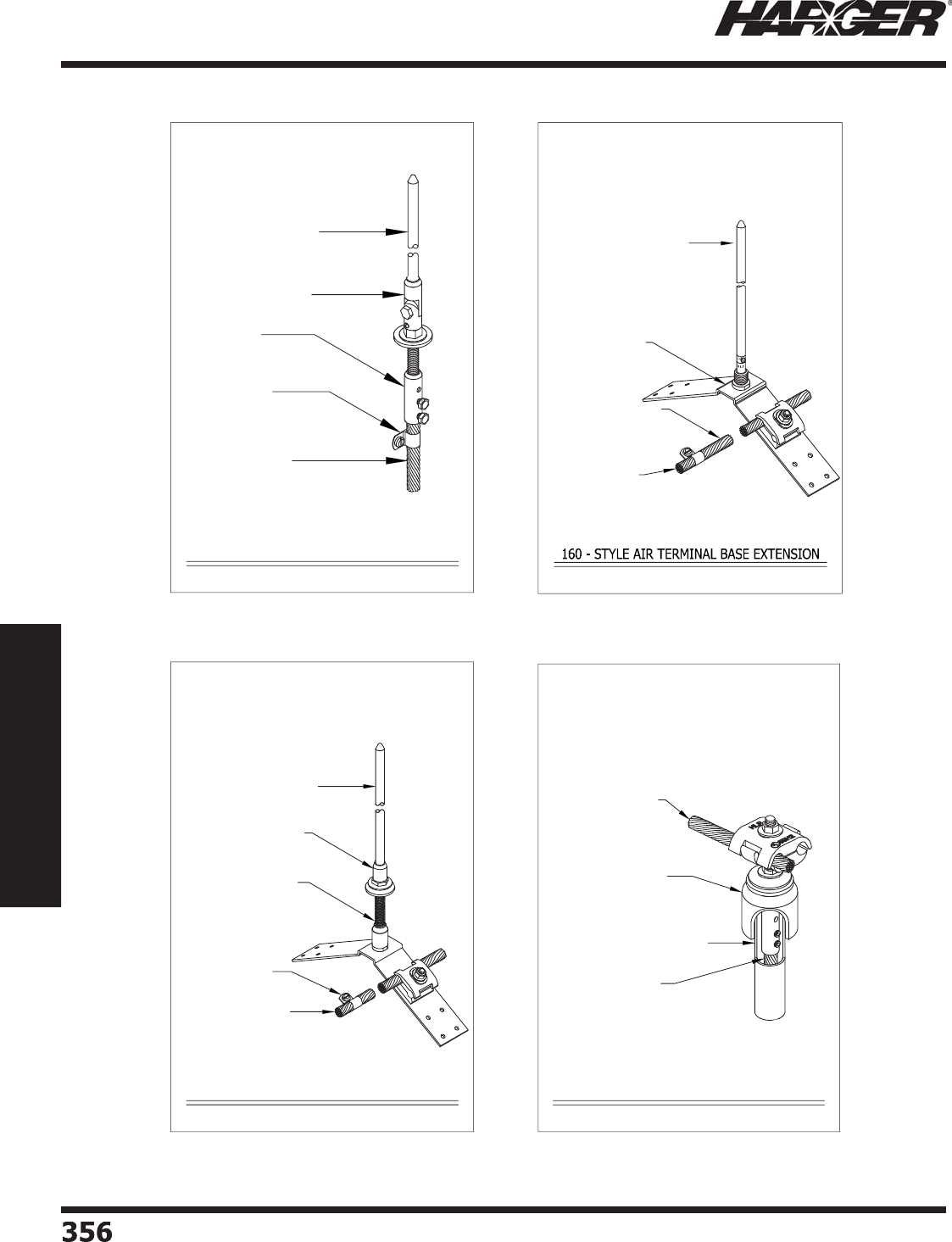 HARGER®

160 - STYLE AIR TERMINAL BASE EXTENSION

356