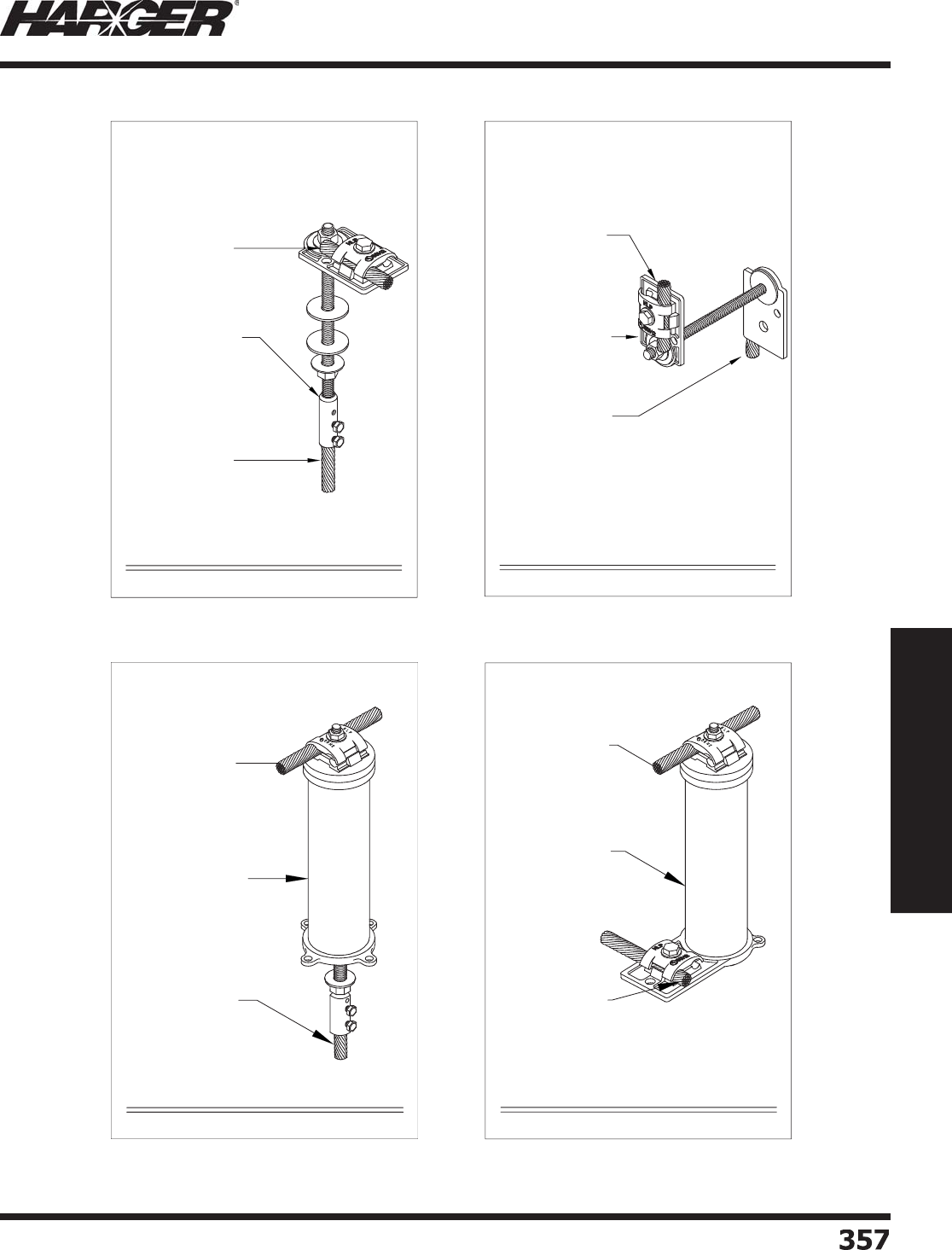 HARGER®

357