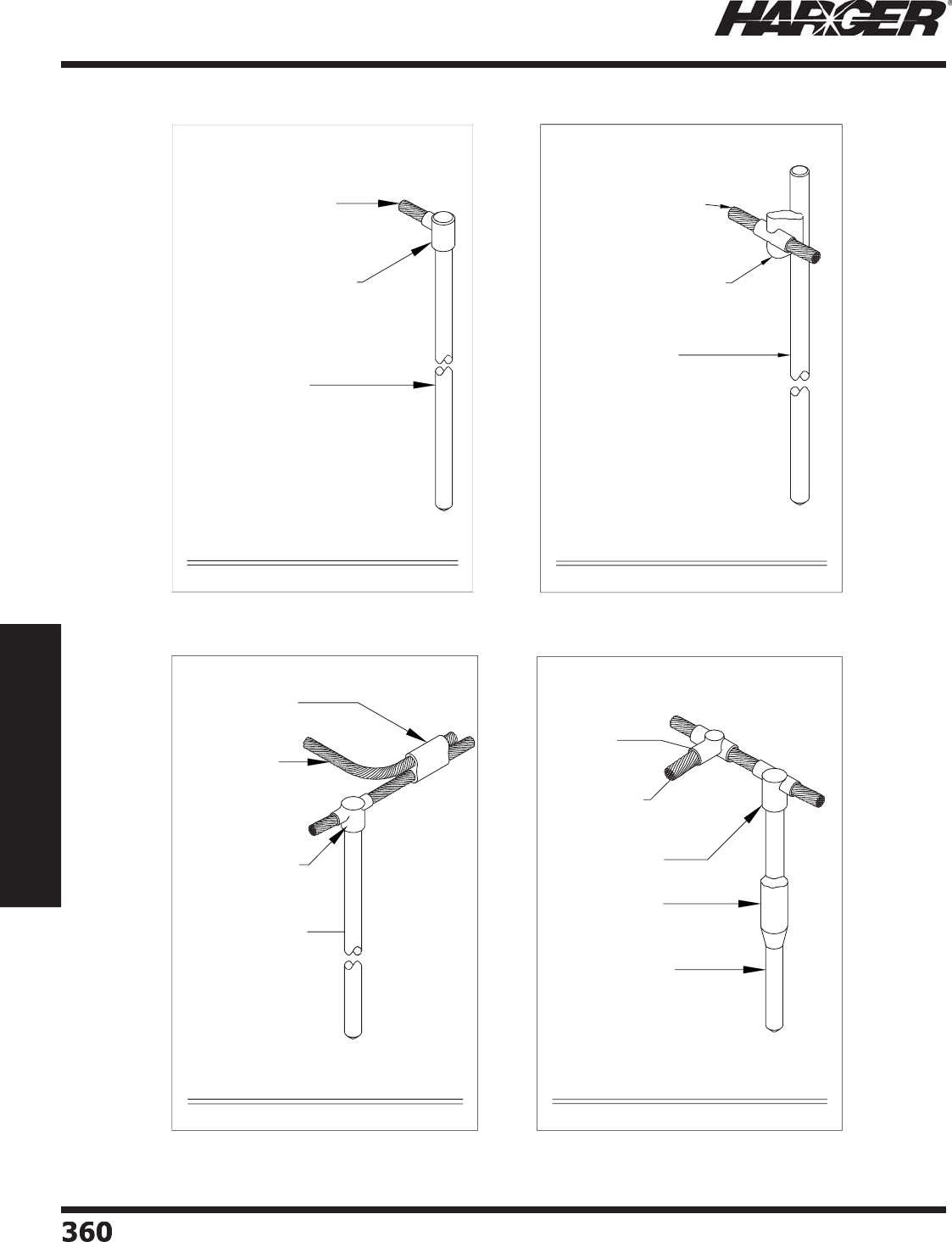 HARGER®

360