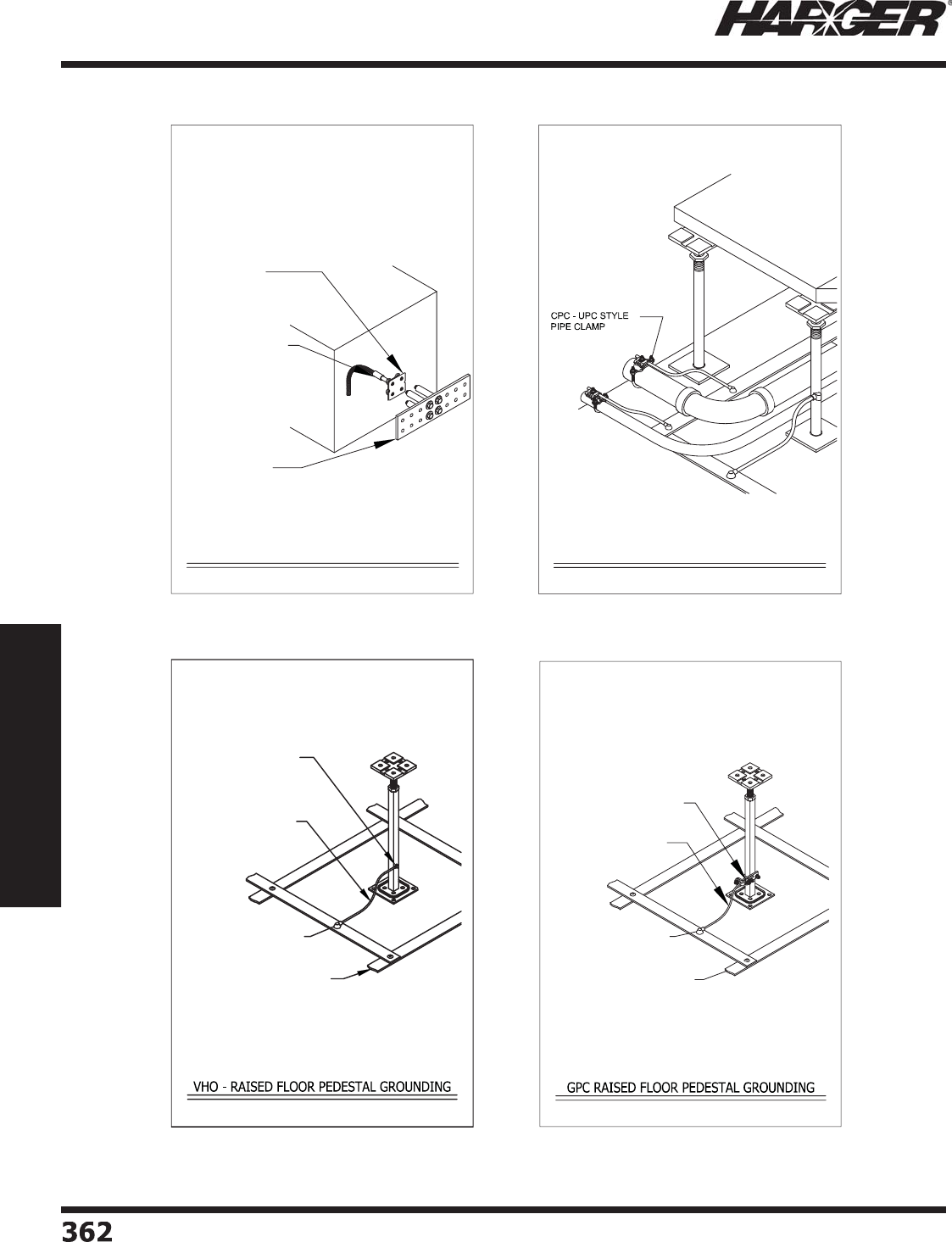 HARGER®

CPC - UPC STYLE PIPE CLAMP

VHO - RAISED FLOOR PEDESTAL GROUNDING

GPC RAISED FLOOR PEDESTAL GROUNDING

362