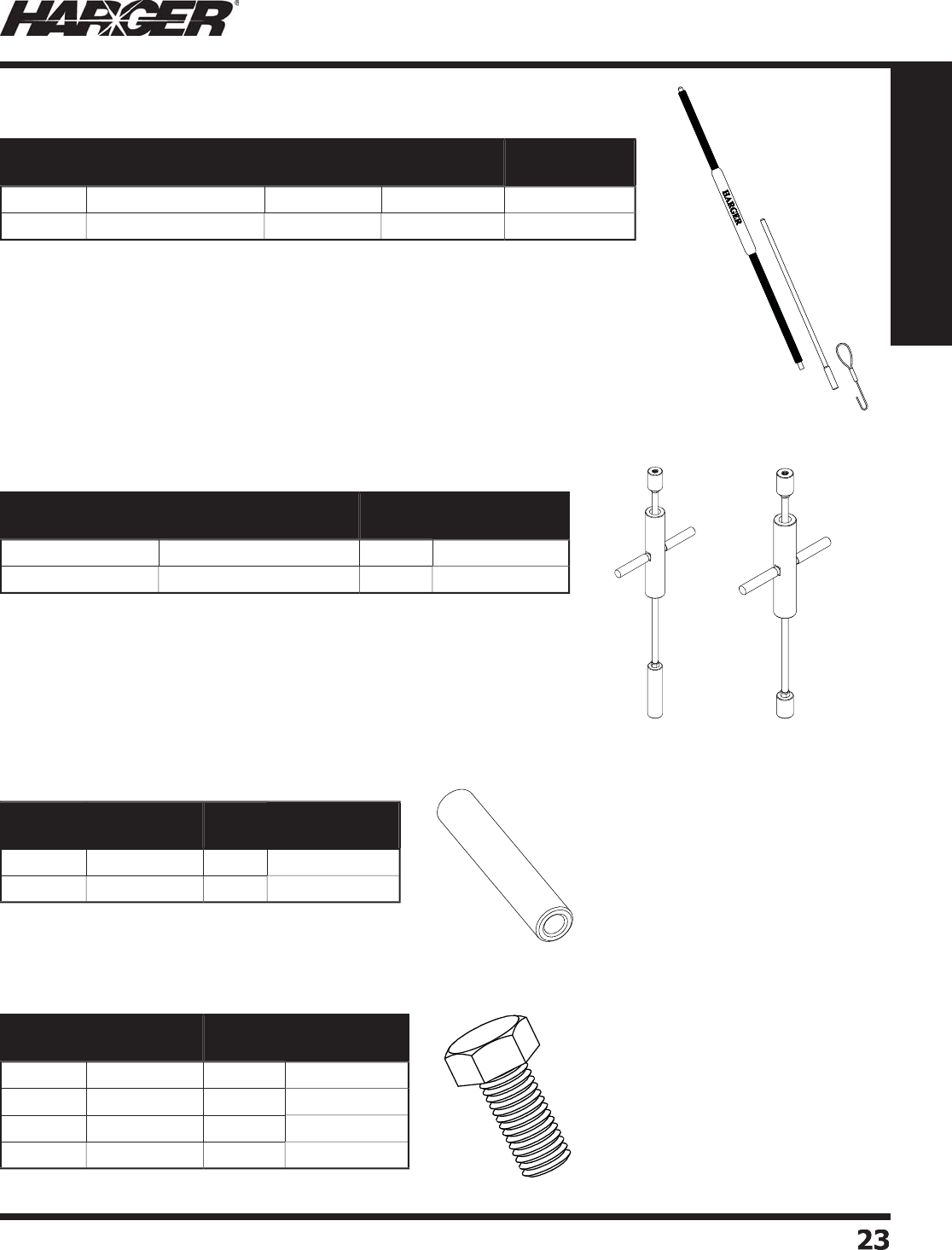 HARGER®

HARGER

23