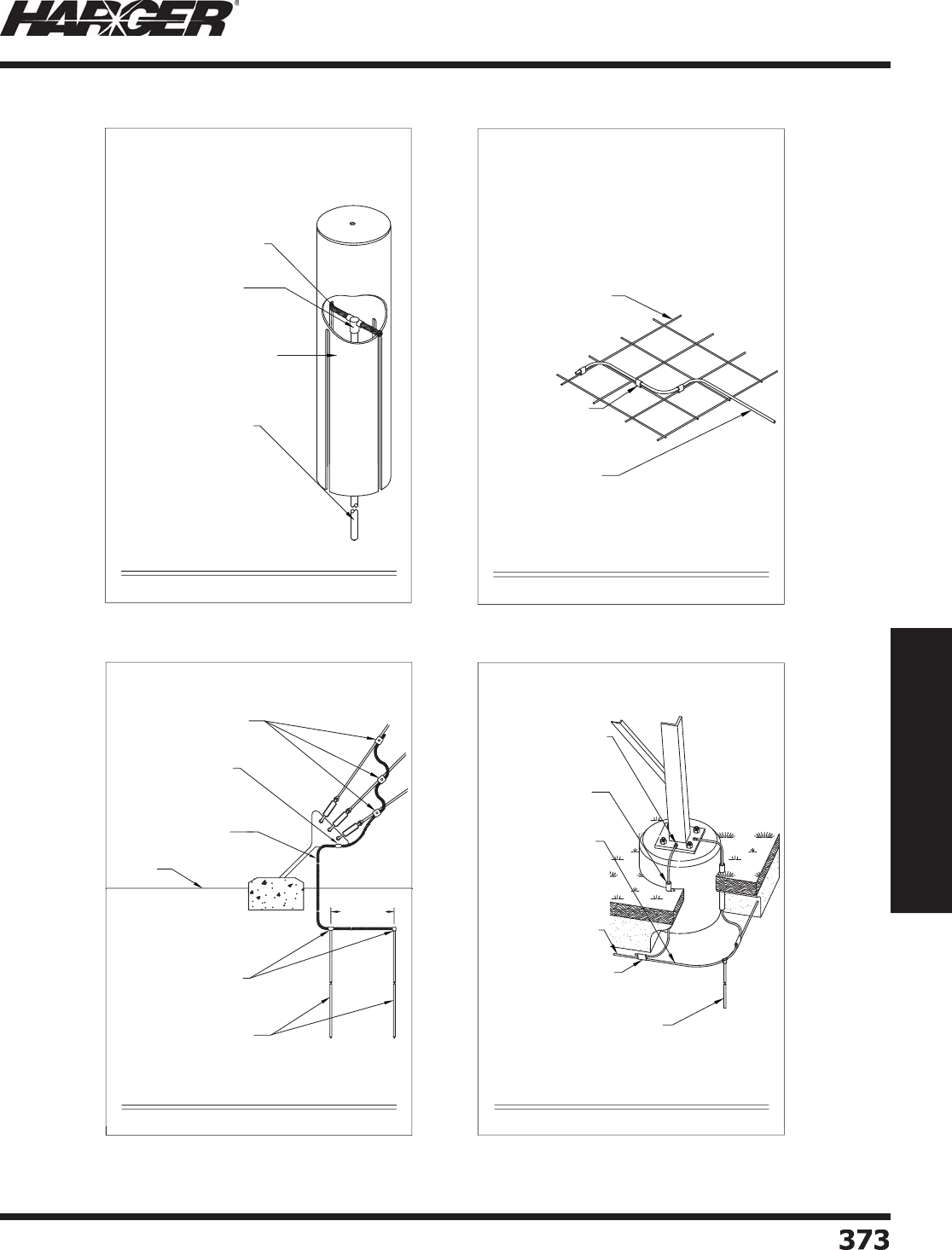 HARGER®

373